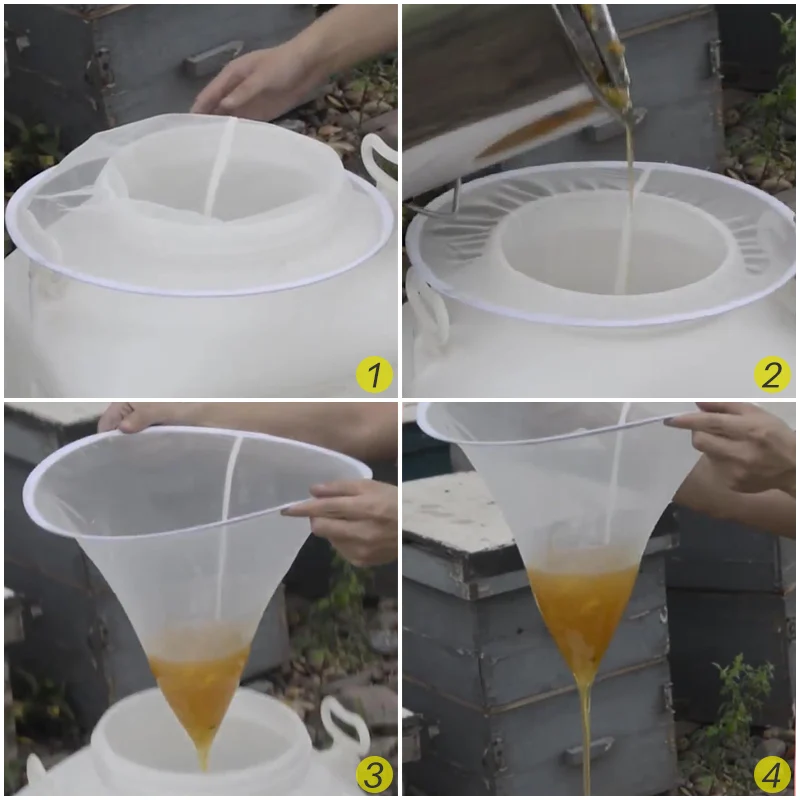 1

2

3

4