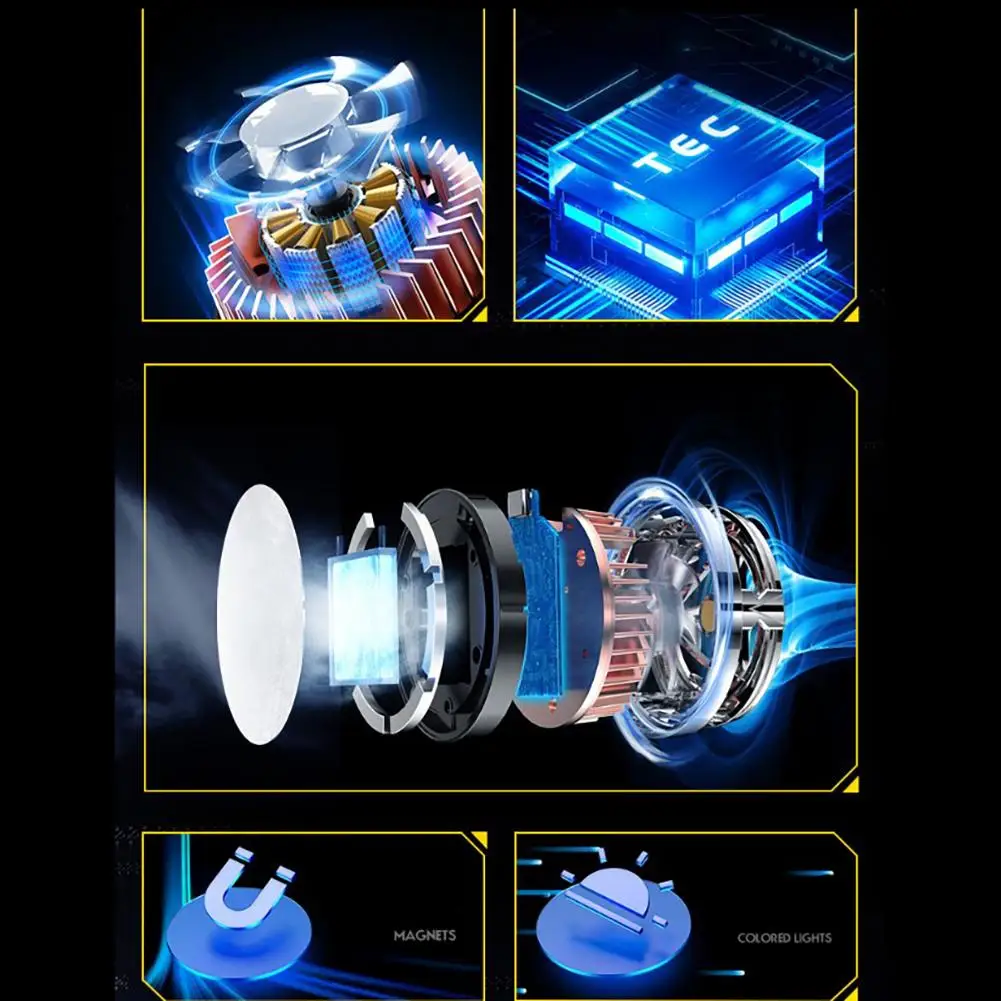 TEC

MAGNETS

COLORED LIGHTS