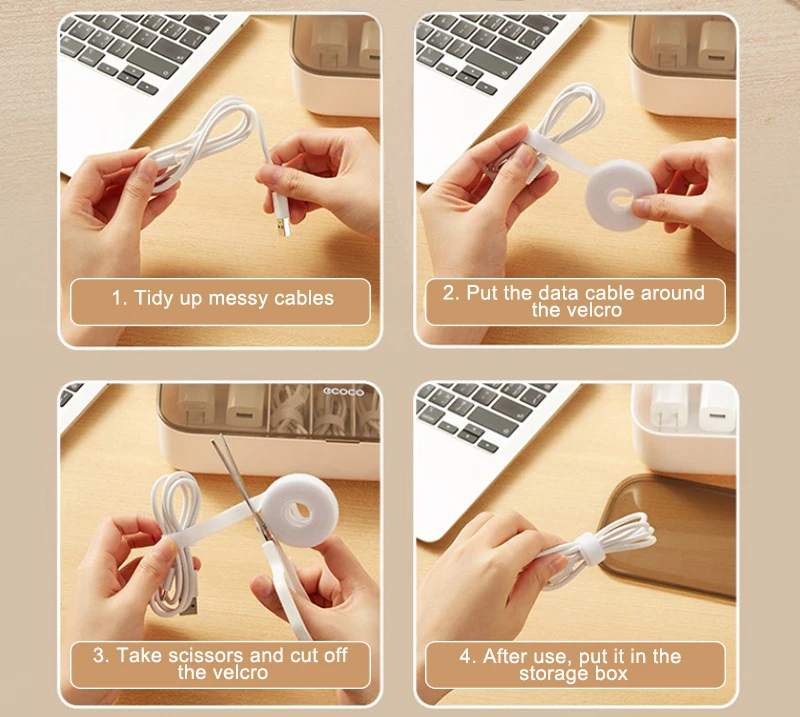 1. Tidy up messy cables

2. Put the data cable around the velcro

ecoco

3. Take scissors and cut off the velcro

4. After use, put it in the storage box