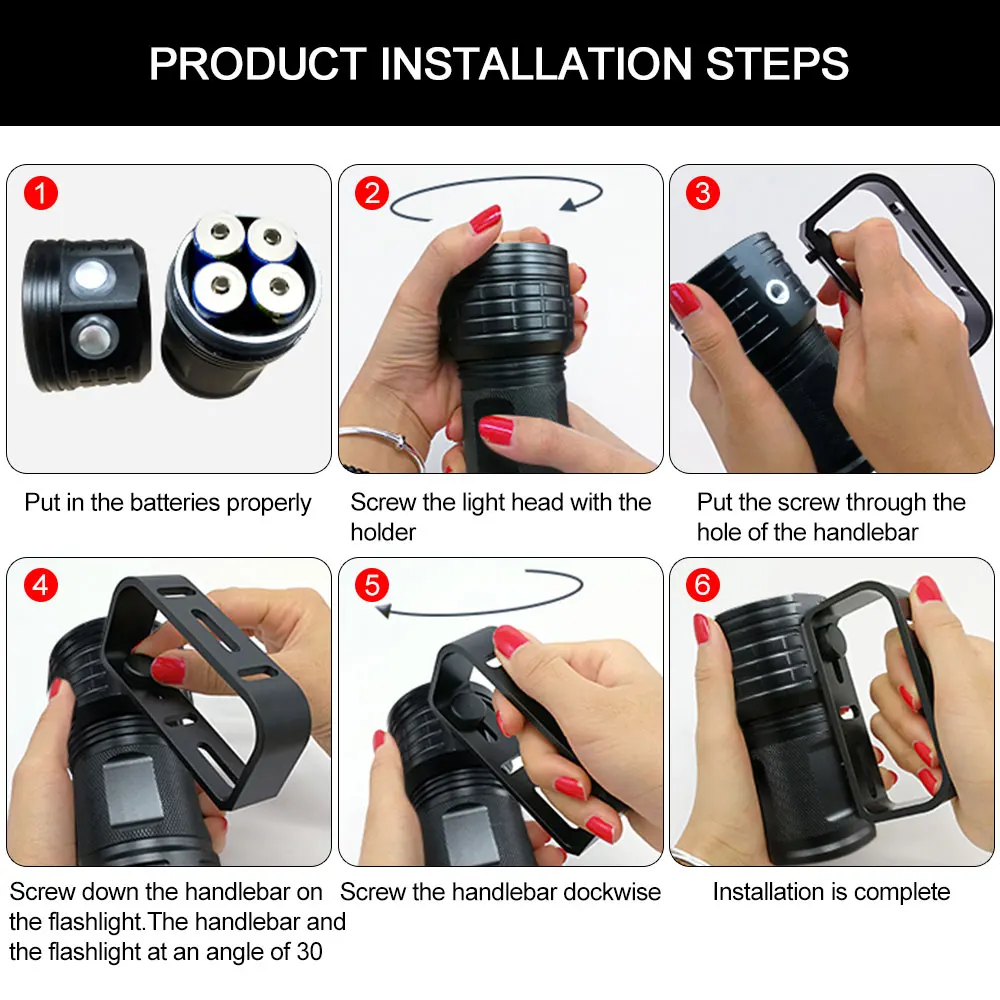 PRODUCT INSTALLATION STEPS

1

Put in the batteries properly

2

Screw the light head with the holder

3

Put the screw through the hole of the handlebar

4

Screw down the handlebar on the flashlight.The handlebar and the flashlight at an angle of 30

5

Screw the handlebar dockwise

6

Installation is complete