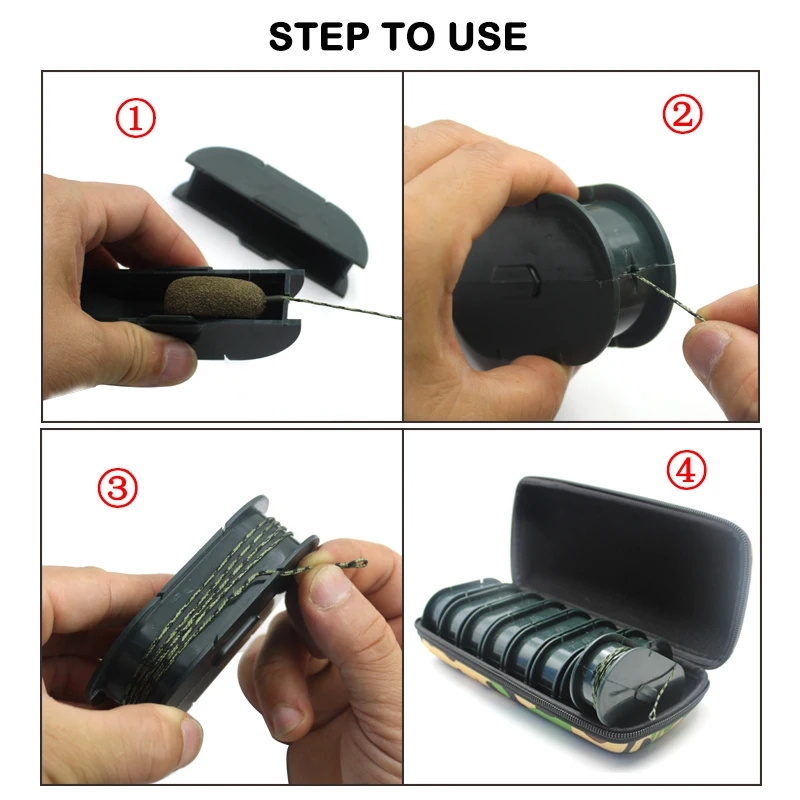 STEP TO USE

①

②

③

④