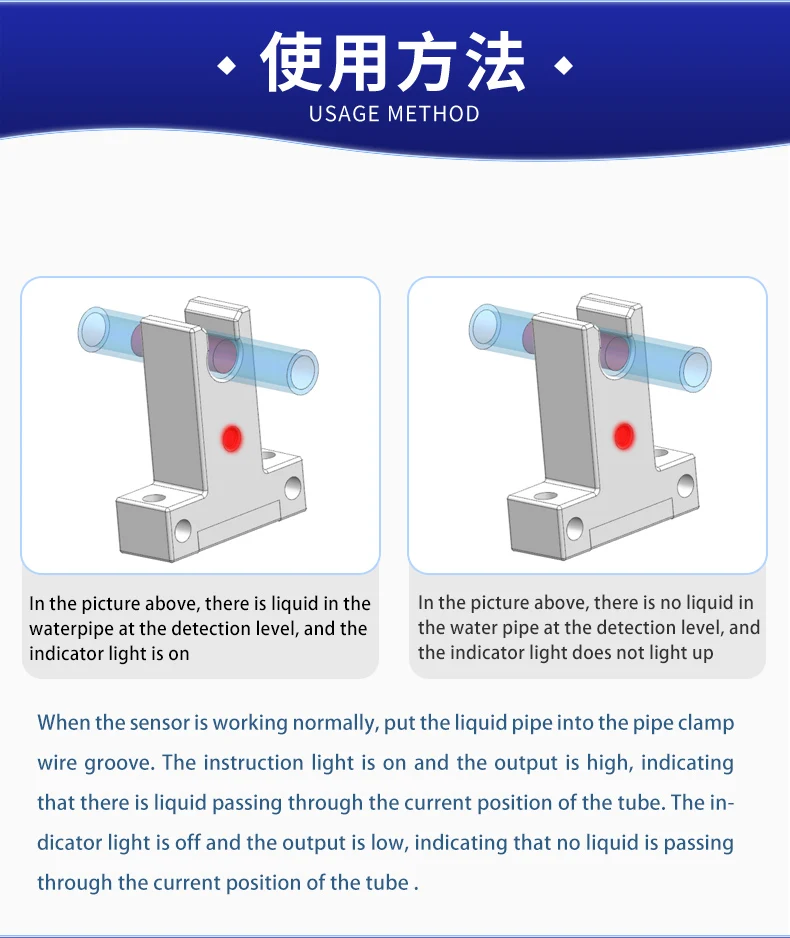 使用方法
USAGE METHOD

In the picture above, there is liquid in the waterpipe at the detection level, and the indicator light is on

In the picture above, there is no liquid in the water pipe at the detection level, and the indicator light does not light up

When the sensor is working normally, put the liquid pipe into the pipe clamp wire groove. The instruction light is on and the output is high, indicating that there is liquid passing through the current position of the tube. The indicator light is off and the output is low, indicating that no liquid is passing through the current position of the tube .