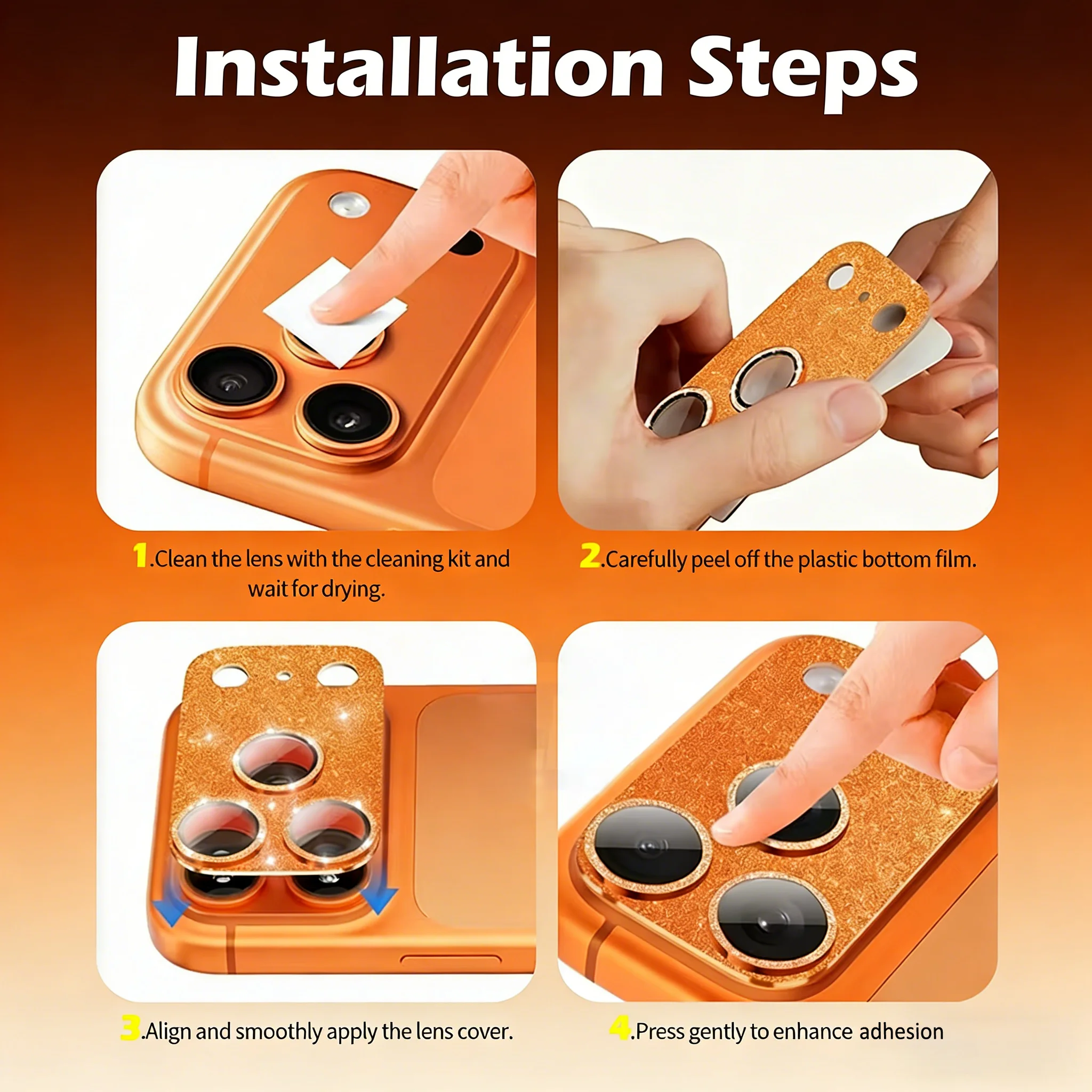 Installation Steps

1.Clean the lens with the cleaning kit and wait for drying.

2.Carefully peel off the plastic bottom film.

3.Align and smoothly apply the lens cover.

4.Press gently to enhance adhesion