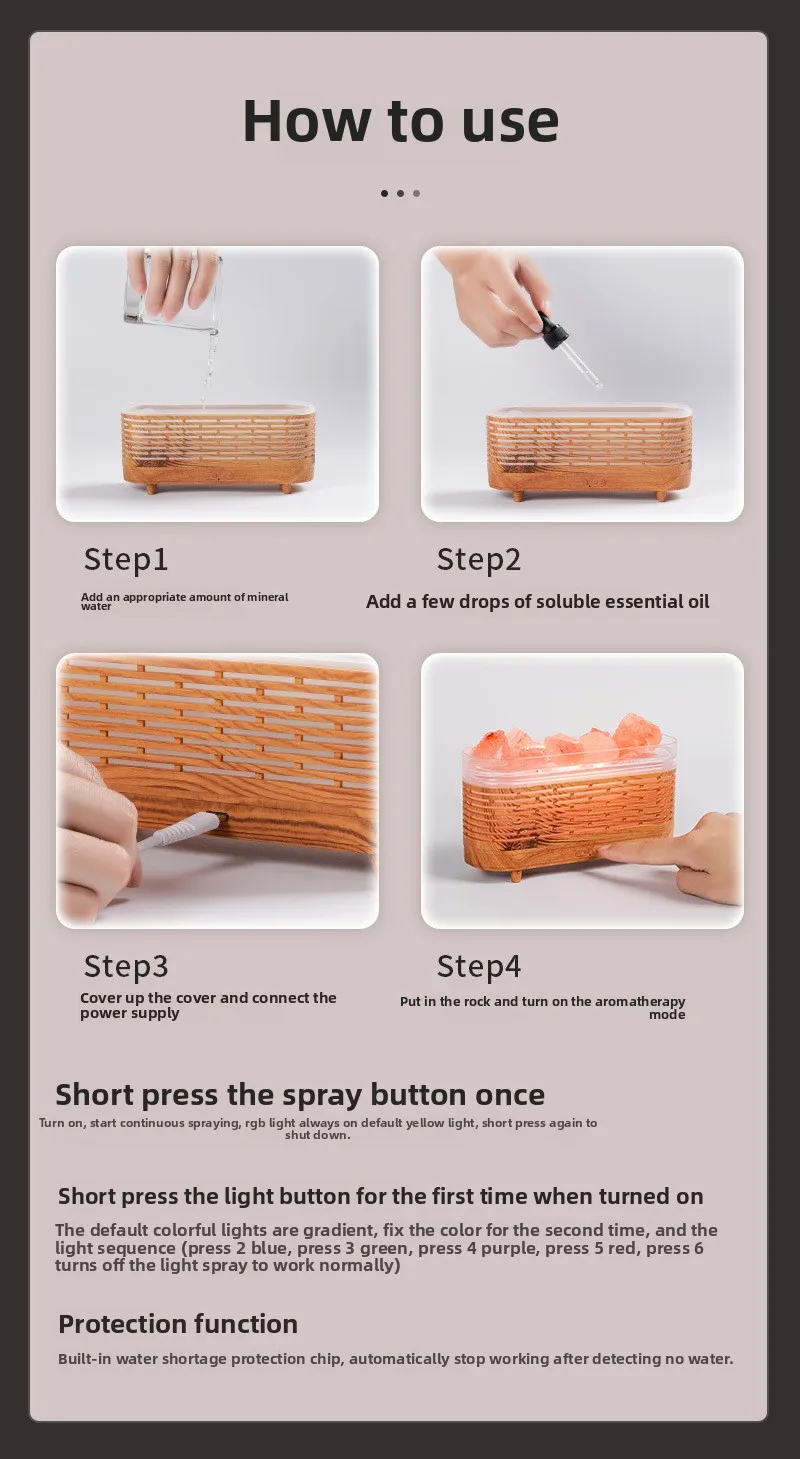 How to use

Step1

Add an appropriate amount of mineral water

Step2

Add a few drops of soluble essential oil

Step3

Cover up the cover and connect the power supply

Step4

Put in the rock and turn on the aromatherapy mode

Short press the spray button once

Turn on, start continuous spraying, rgb light always on default yellow light, short press again to shut down.

Short press the light button for the first time when turned on

The default colorful lights are gradient, fix the color for the second time, and the light sequence (press 2 blue, press 3 green, press 4 purple, press 5 red, press 6 turns off the light spray to work normally)

Protection function

Built-in water shortage protection chip, automatically stop working after detecting no water.