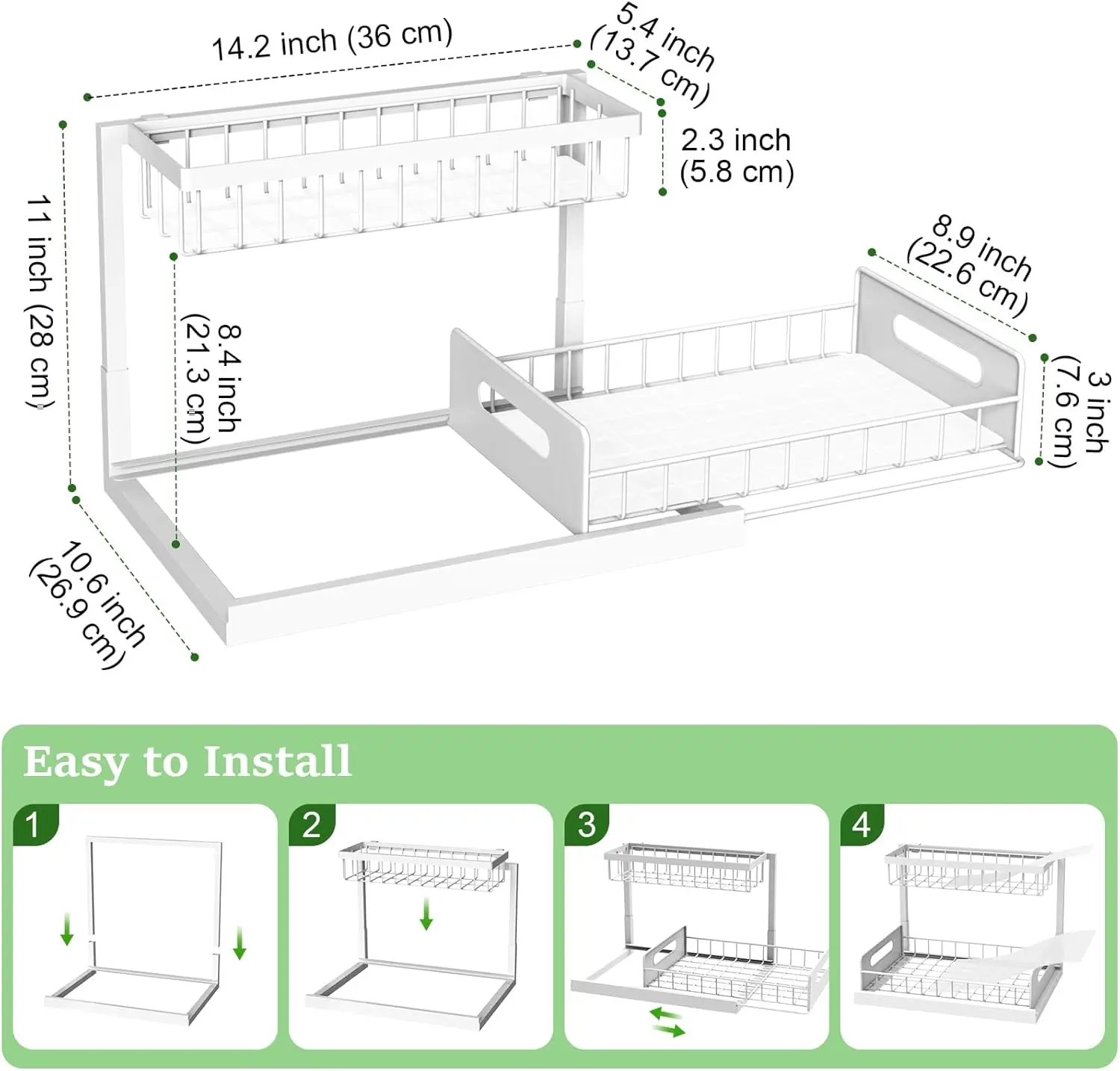 14.2 inch (36 cm)

5.4 inch (13.7 cm)

2.3 inch (5.8 cm)

11 inch (28 cm)

8.4 inch (21.3 cm)

8.9 inch (22.6 cm)

3 inch (7.6 cm)

10.6 inch (26.9 cm)

Easy to Install

1

2

3

4