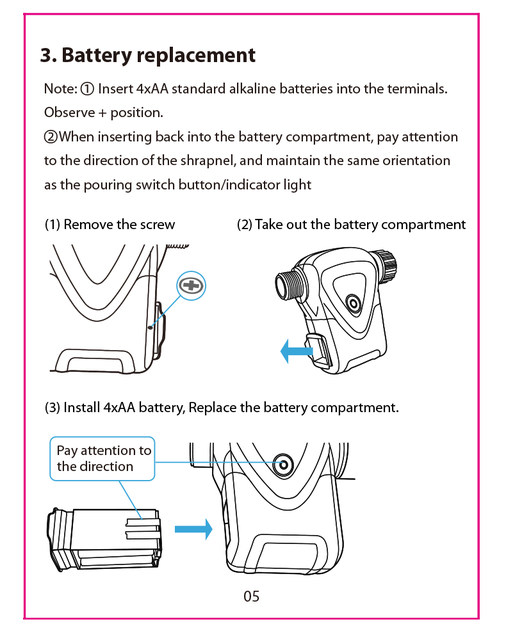 3. Battery replacement

Note: ① Insert 4xAA standard alkaline batteries into the terminals. Observe + position.
②When inserting back into the battery compartment, pay attention to the direction of the shrapnel, and maintain the same orientation as the pouring switch button/indicator light

(1) Remove the screw

(2) Take out the battery compartment

(3) Install 4xAA battery, Replace the battery compartment.

Pay attention to the direction

05