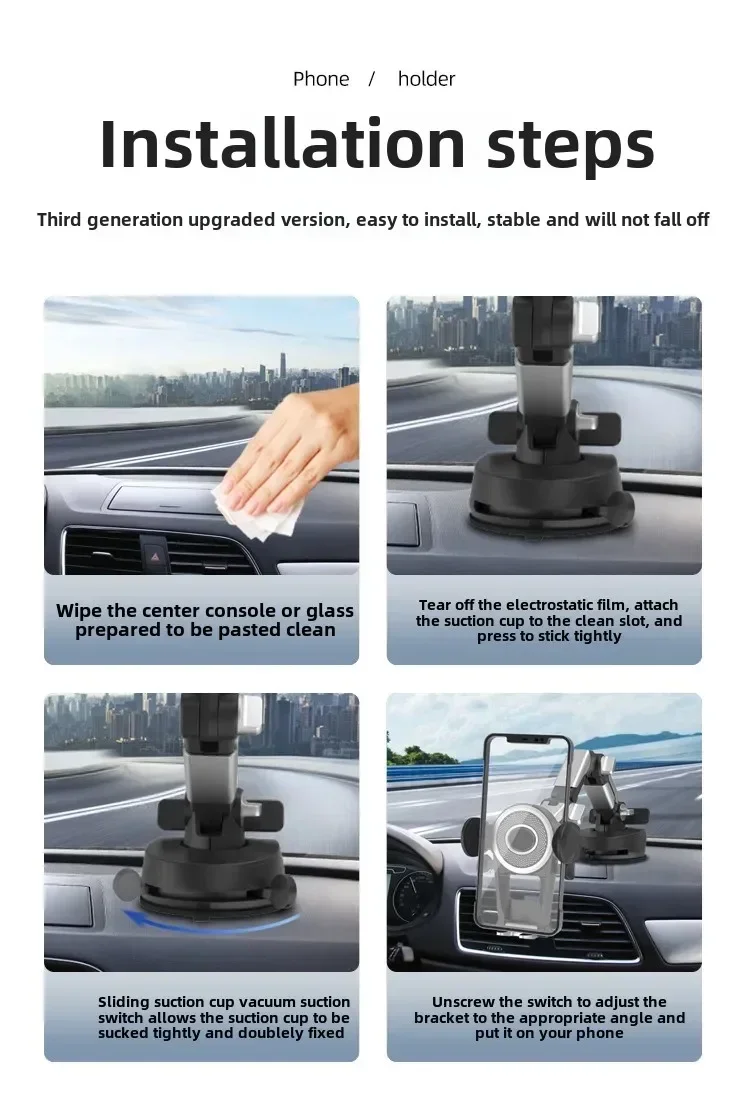 Phone / holder

Installation steps

Third generation upgraded version, easy to install, stable and will not fall off

Wipe the center console or glass prepared to be pasted clean

Tear off the electrostatic film, attach the suction cup to the clean slot, and press to stick tightly

Sliding suction cup vacuum suction switch allows the suction cup to be sucked tightly and doublely fixed

Unscrew the switch to adjust the bracket to the appropriate angle and put it on your phone