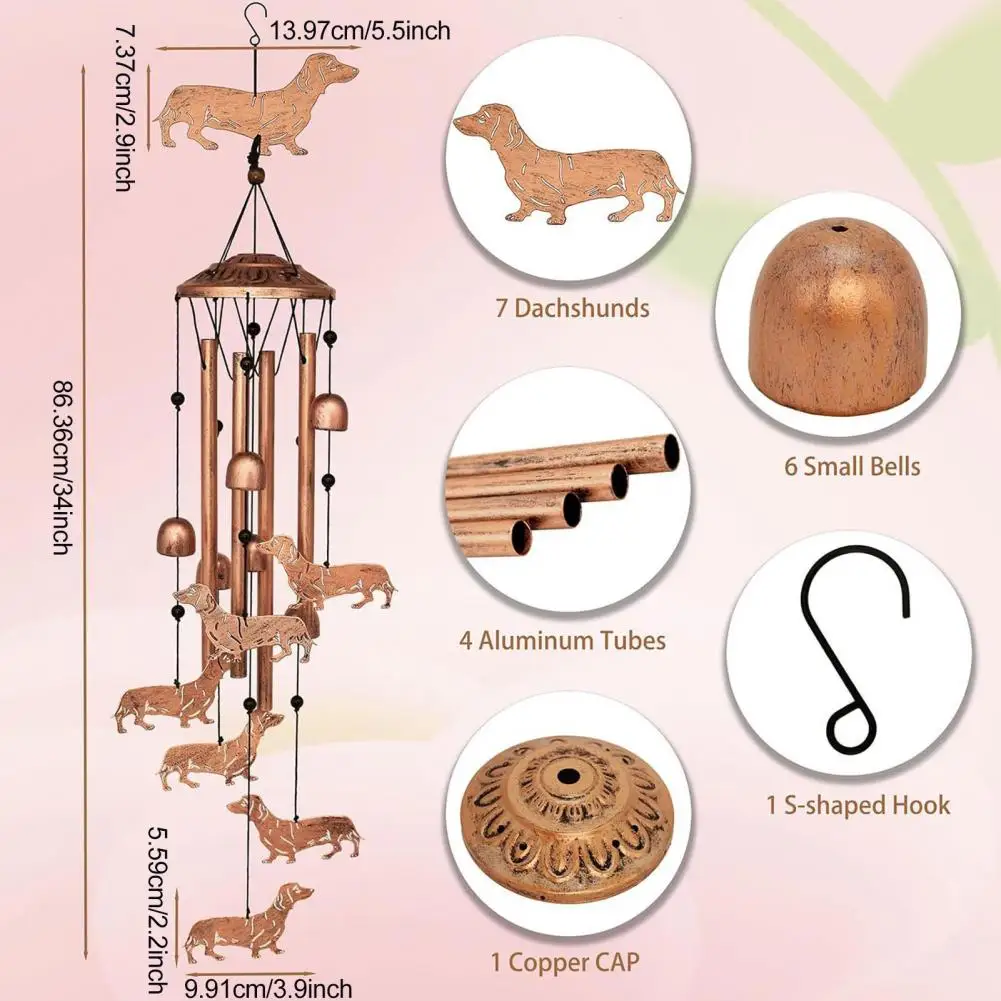 13.97cm/5.5inch

7.37cm/2.9inch

86.36cm/34inch

5.59cm/2.2inch

9.91cm/3.9inch

7 Dachshunds

6 Small Bells

4 Aluminum Tubes

1 S-shaped Hook

1 Copper CAP