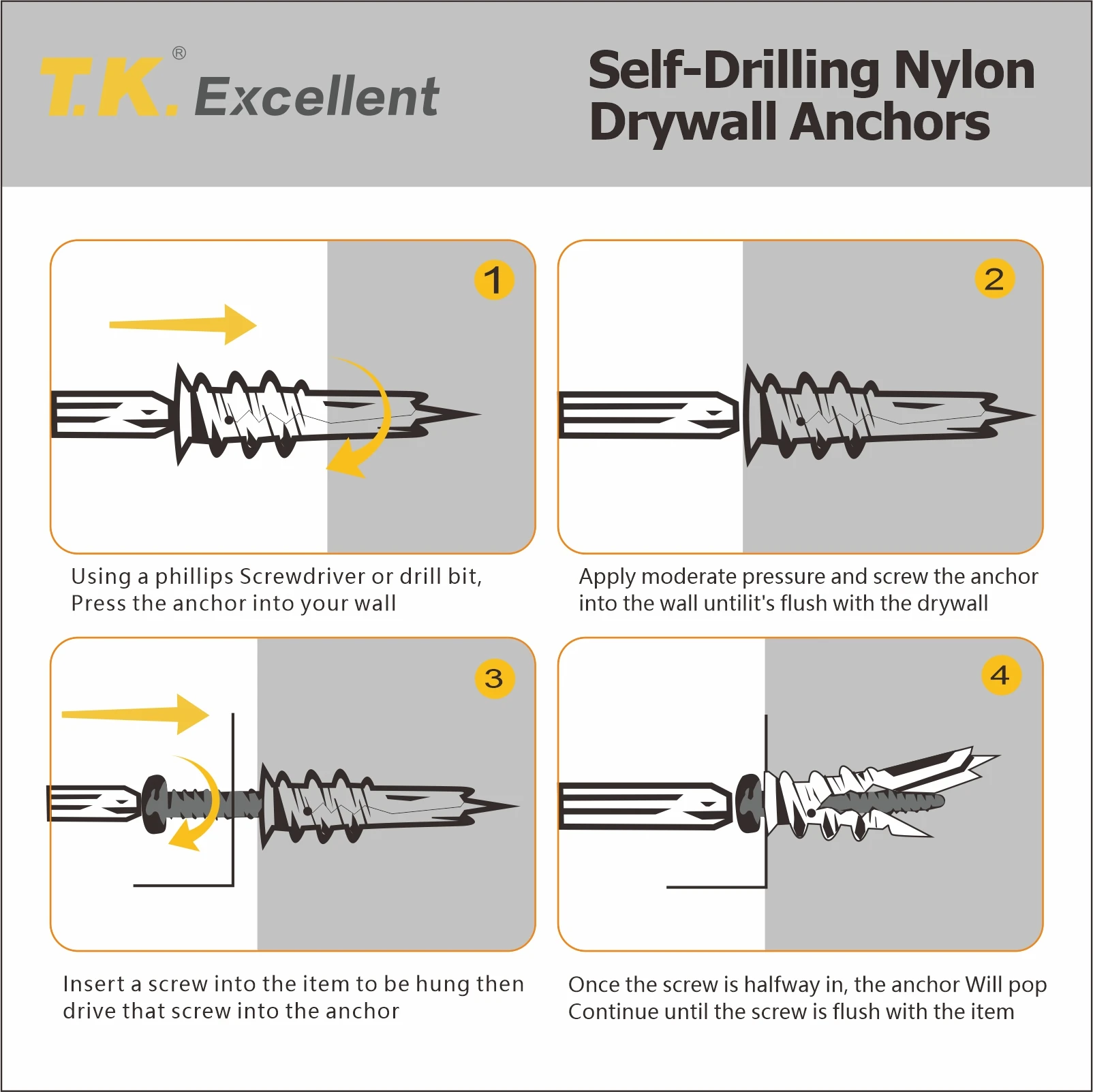 T.K.® Excellent

Self-Drilling Nylon Drywall Anchors

1

Using a phillips Screwdriver or drill bit, Press the anchor into your wall

2

Apply moderate pressure and screw the anchor into the wall untilit's flush with the drywall

3

Insert a screw into the item to be hung then drive that screw into the anchor

4

Once the screw is halfway in, the anchor Will pop Continue until the screw is flush with the item