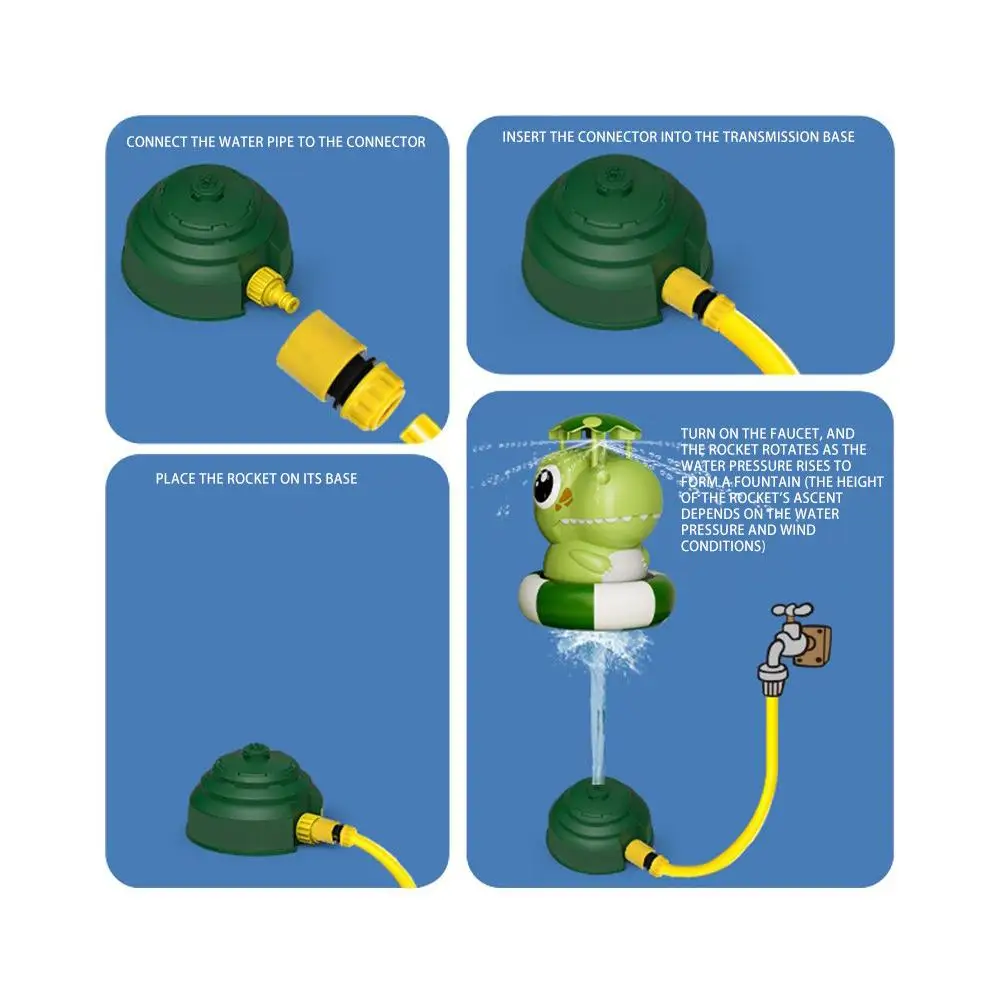 CONNECT THE WATER PIPE TO THE CONNECTOR

INSERT THE CONNECTOR INTO THE TRANSMISSION BASE

PLACE THE ROCKET ON ITS BASE

TURN ON THE FAUCET, AND THE ROCKET ROTATES AS THE WATER PRESSURE RISES TO FORM A FOUNTAIN (THE HEIGHT OF THE ROCKET'S ASCENT DEPENDS ON THE WATER PRESSURE AND WIND CONDITIONS)