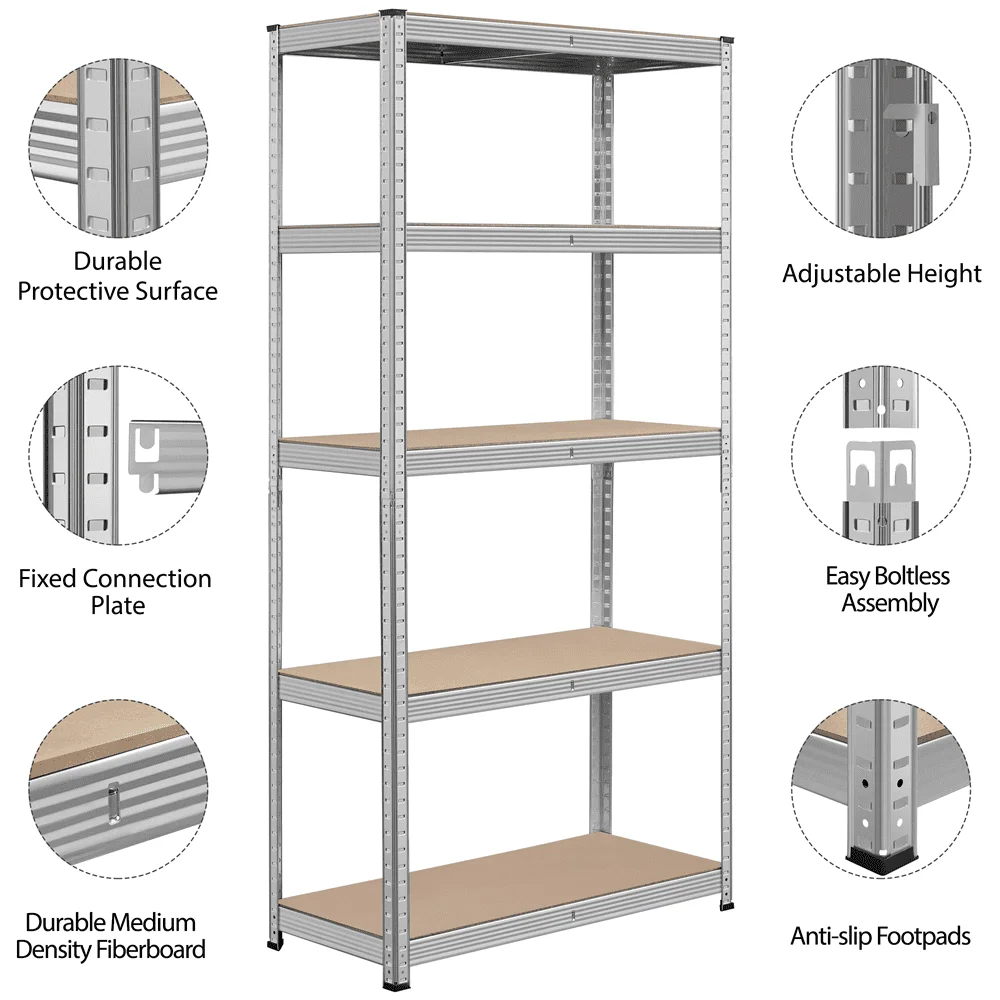 Durable Protective Surface

Fixed Connection Plate

Durable Medium Density Fiberboard

Adjustable Height

Easy Boltless Assembly

Anti-slip Footpads