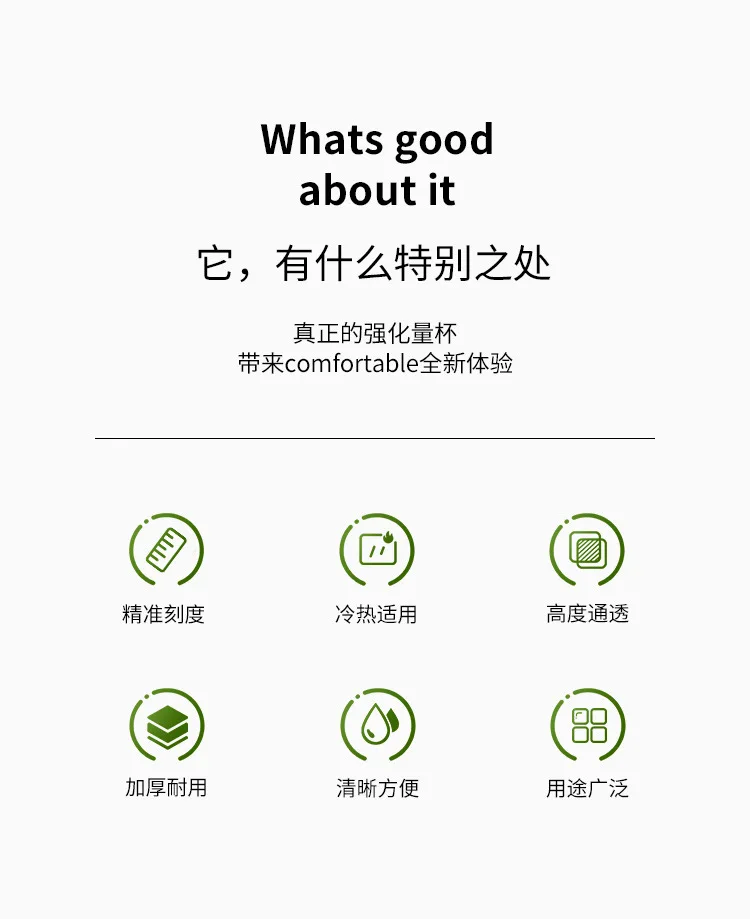 Whats good
about it

它，有什么特别之处

真正的强化量杯
带来comfortable全新体验

精准刻度

冷热适用

高度通透

加厚耐用

清晰方便

用途广泛