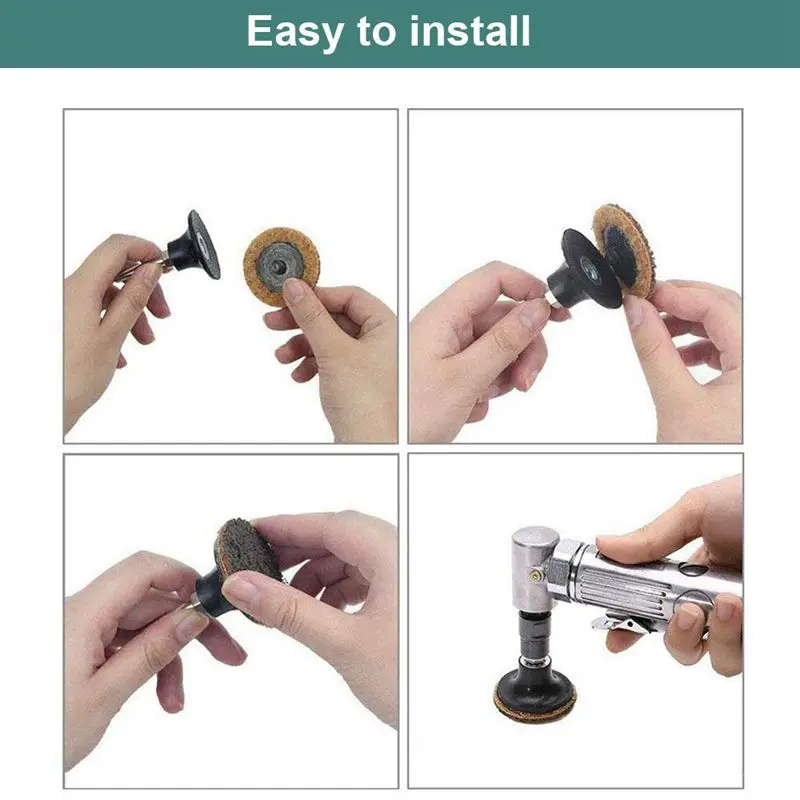 Easy to install