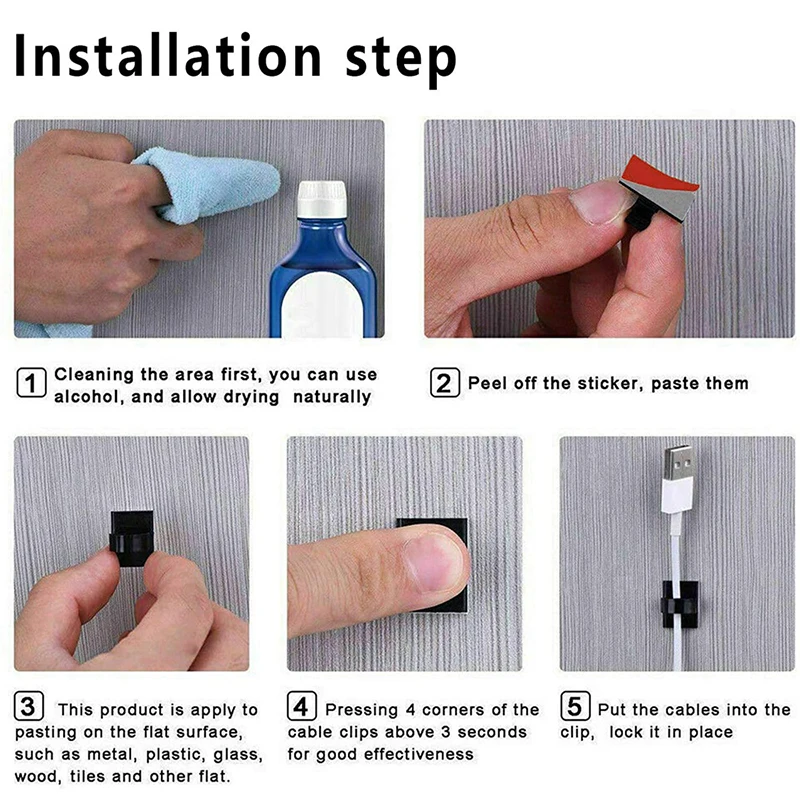 Installation step

1 Cleaning the area first, you can use alcohol, and allow drying naturally

2 Peel off the sticker, paste them

3 This product is apply to pasting on the flat surface, such as metal, plastic, glass, wood, tiles and other flat.

4 Pressing 4 corners of the cable clips above 3 seconds for good effectiveness

5 Put the cables into the clip, lock it in place