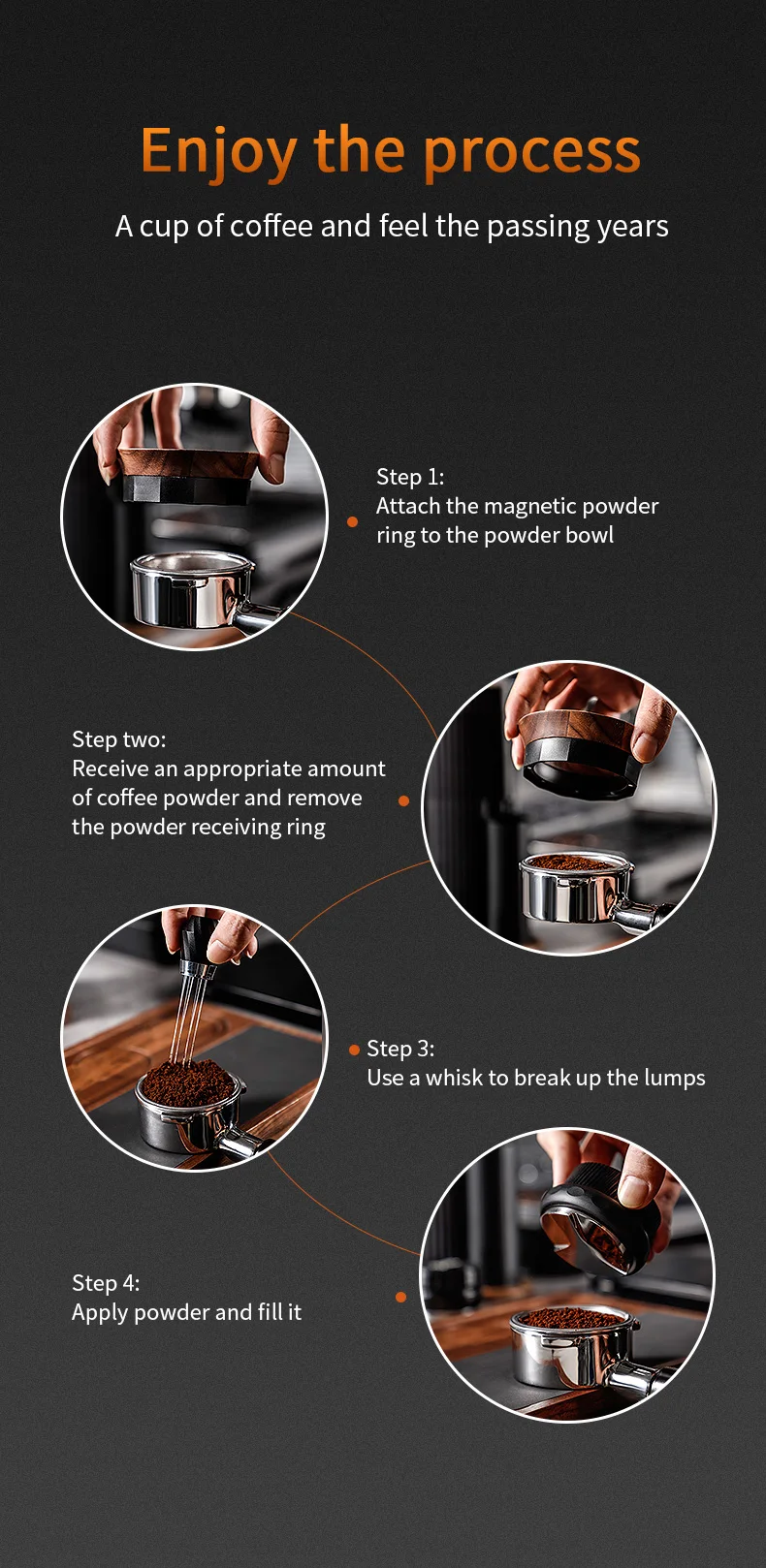 Enjoy the process

A cup of coffee and feel the passing years

Step 1:
Attach the magnetic powder ring to the powder bowl

Step two:
Receive an appropriate amount of coffee powder and remove the powder receiving ring

Step 3:
Use a whisk to break up the lumps

Step 4:
Apply powder and fill it