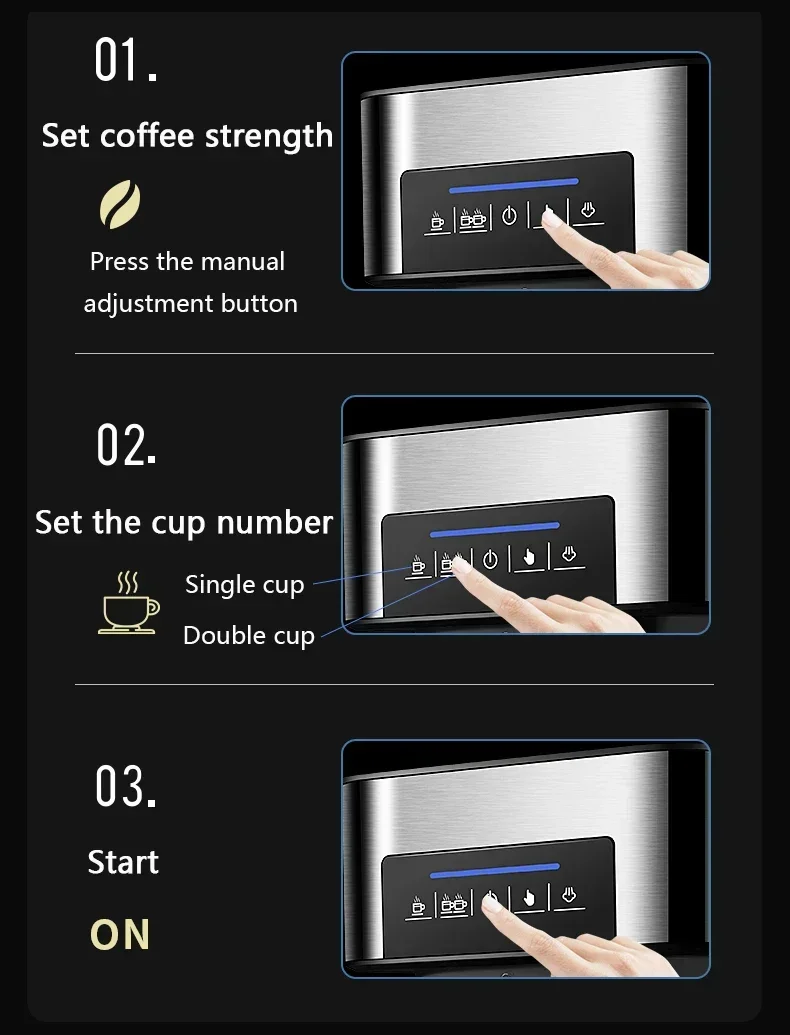 01.

Set coffee strength

Press the manual adjustment button

02.

Set the cup number

Single cup

Double cup

03.

Start

ON