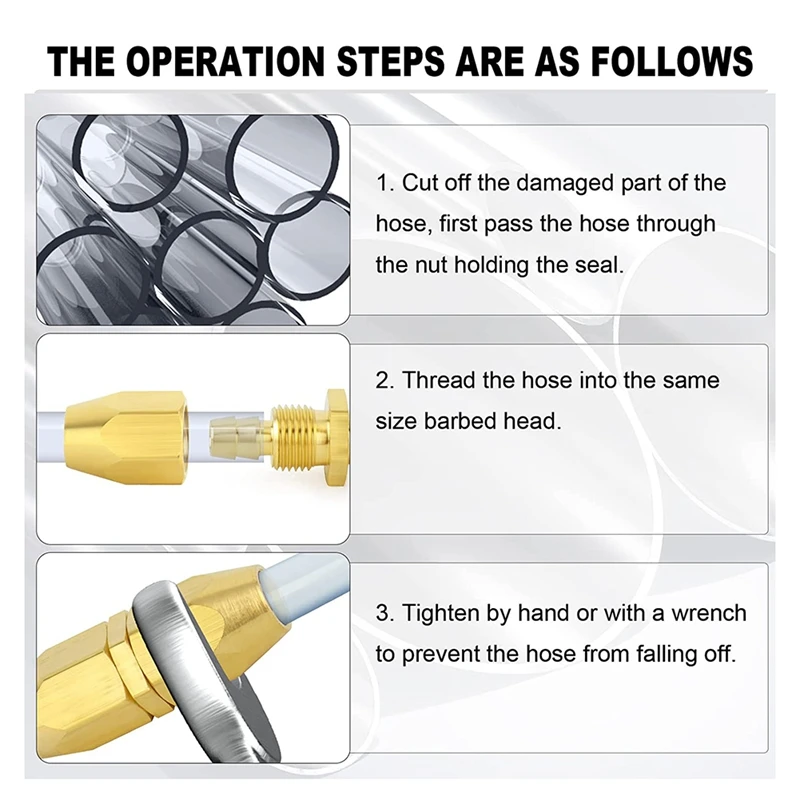 THE OPERATION STEPS ARE AS FOLLOWS

1. Cut off the damaged part of the hose, first pass the hose through the nut holding the seal.

2. Thread the hose into the same size barbed head.

3. Tighten by hand or with a wrench to prevent the hose from falling off.