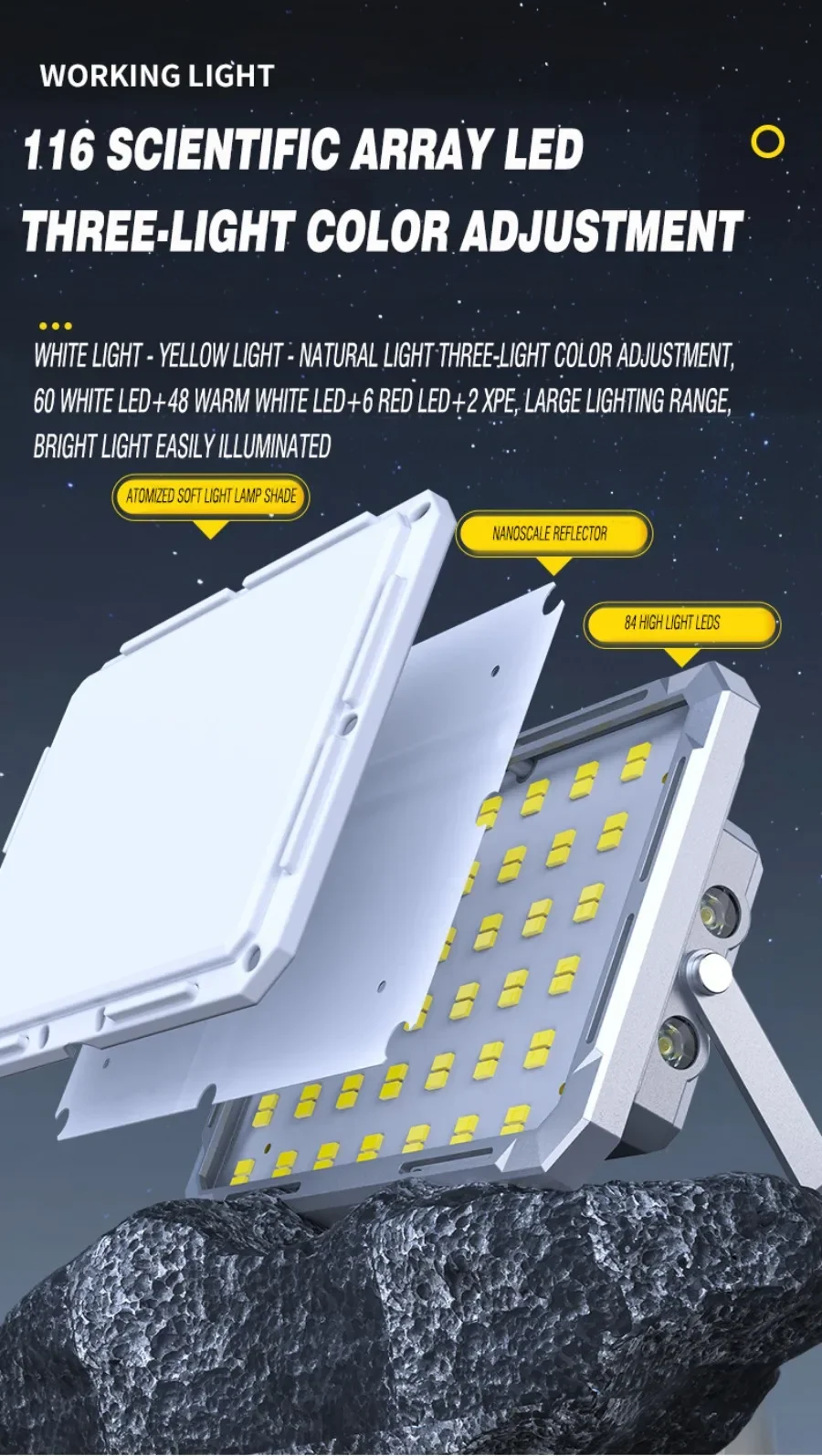 WORKING LIGHT

116 SCIENTIFIC ARRAY LED
THREE-LIGHT COLOR ADJUSTMENT

WHITE LIGHT - YELLOW LIGHT - NATURAL LIGHT THREE-LIGHT COLOR ADJUSTMENT, 60 WHITE LED+48 WARM WHITE LED+6 RED LED+2 XPE, LARGE LIGHTING RANGE, BRIGHT LIGHT EASILY ILLUMINATED

ATOMIZED SOFT LIGHT LAMP SHADE

NANOSCALE REFLECTOR

84 HIGH LIGHT LEDS