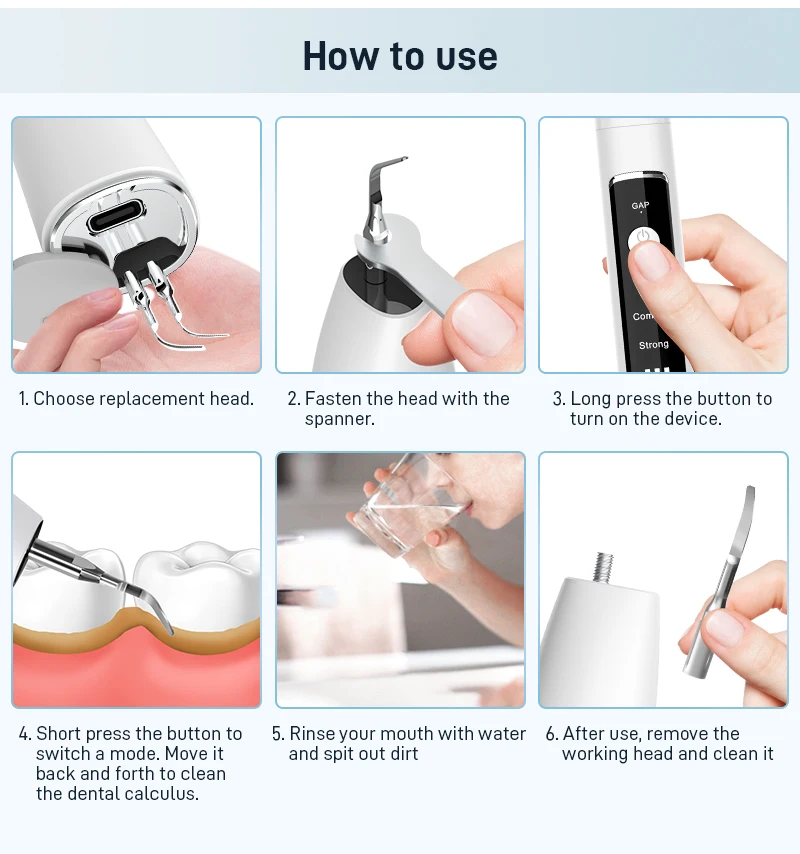 How to use

GAP

Com

Strong

1. Choose replacement head.

2. Fasten the head with the spanner.

3. Long press the button to turn on the device.

4. Short press the button to switch a mode. Move it back and forth to clean the dental calculus.

5. Rinse your mouth with water and spit out dirt

6. After use, remove the working head and clean it