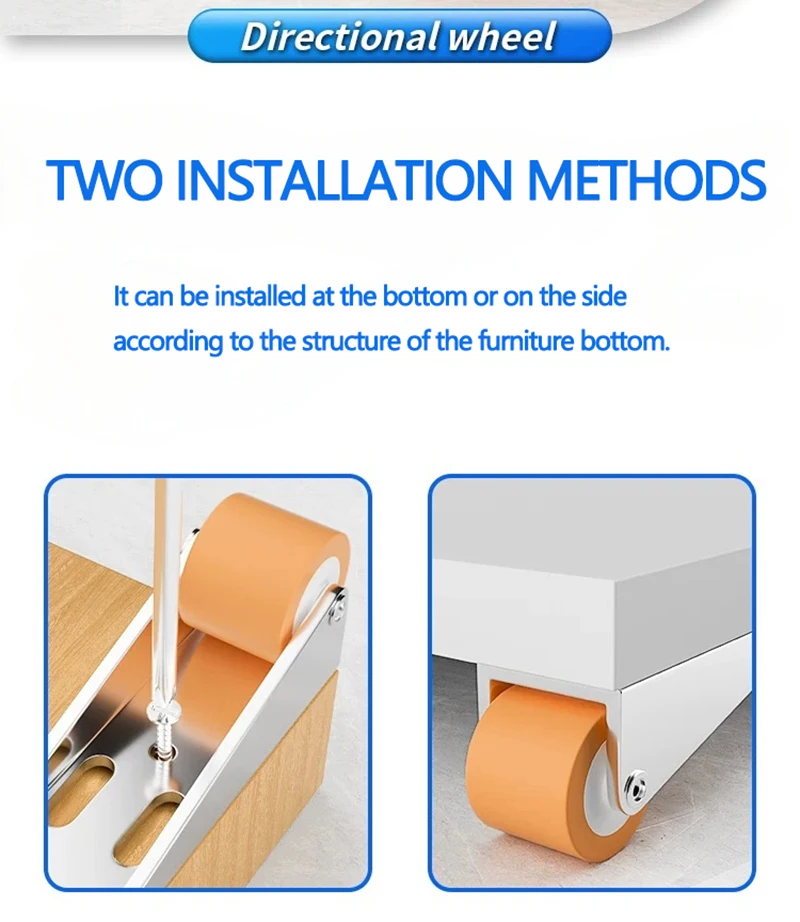 Directional wheel

TWO INSTALLATION METHODS

It can be installed at the bottom or on the side according to the structure of the furniture bottom.