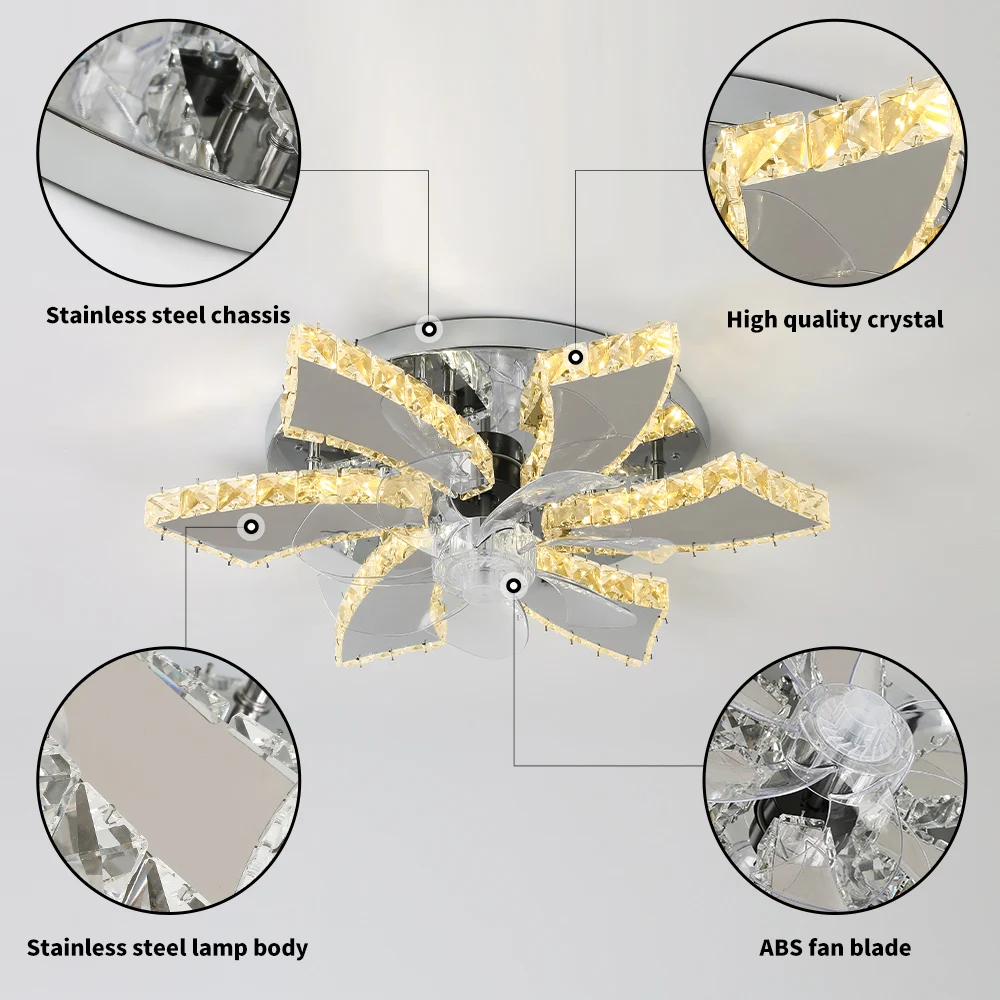 Stainless steel chassis

High quality crystal

Stainless steel lamp body

ABS fan blade