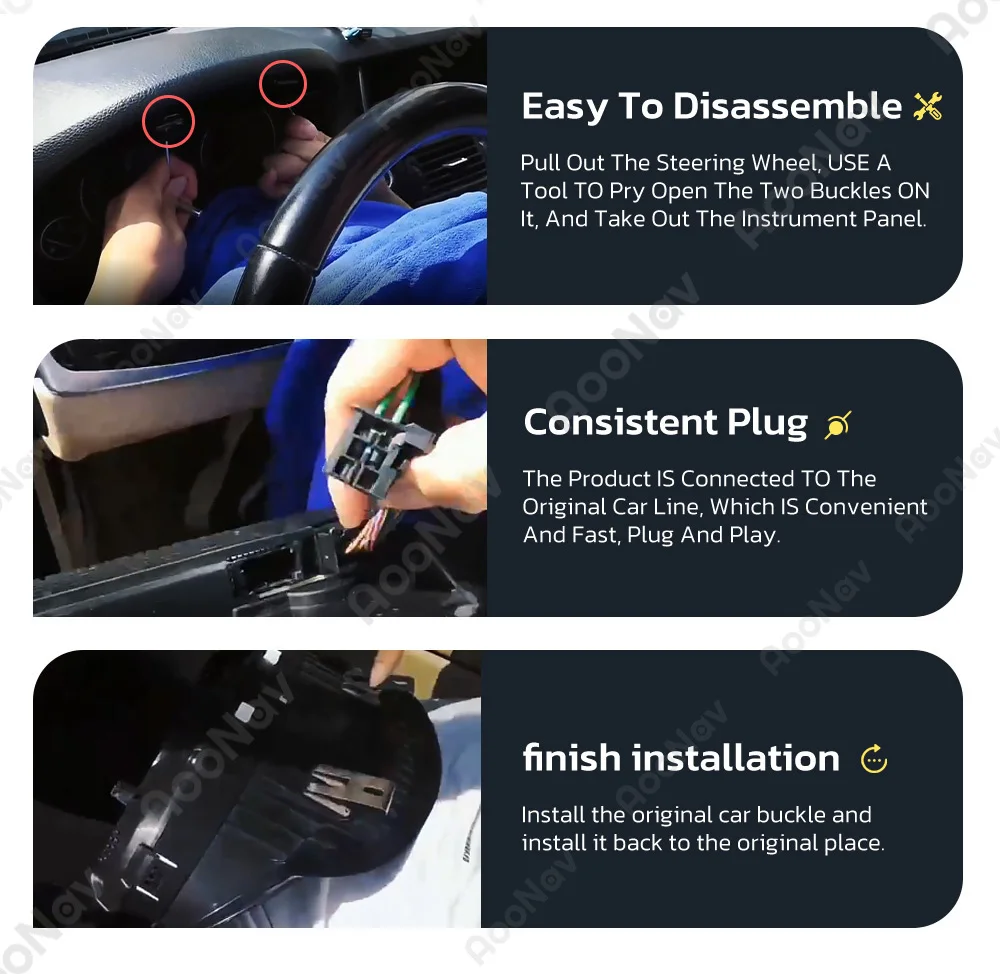 Easy To Disassemble

Pull Out The Steering Wheel, USE A Tool TO Pry Open The Two Buckles ON It, And Take Out The Instrument Panel.

Consistent Plug

The Product IS Connected TO The Original Car Line, Which IS Convenient And Fast, Plug And Play.

finish installation

Install the original car buckle and install it back to the original place.

AooNav