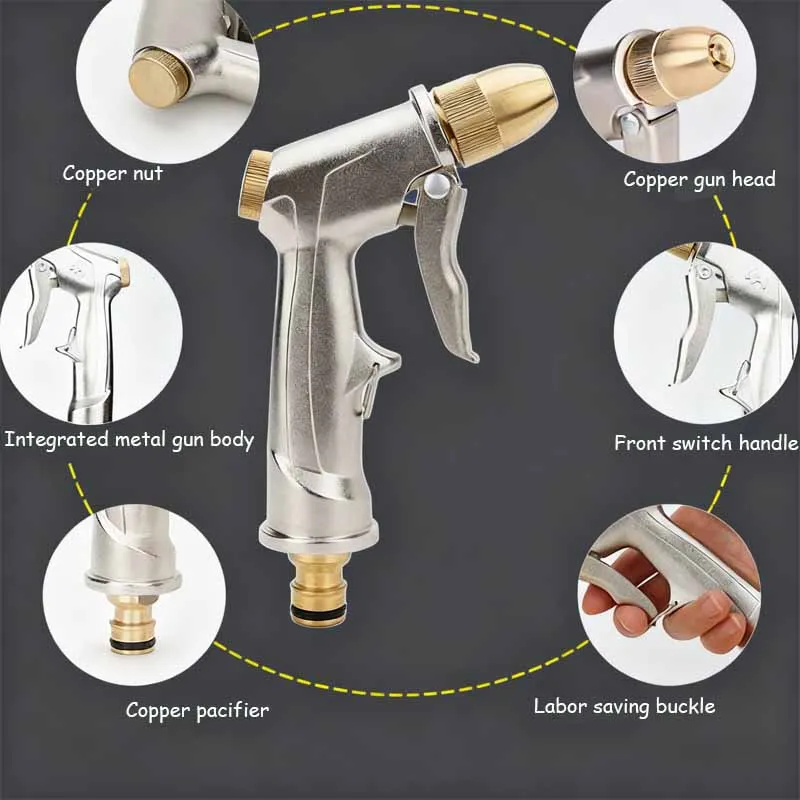 Copper nut

Copper gun head

Integrated metal gun body

Front switch handle

Copper pacifier

Labor saving buckle