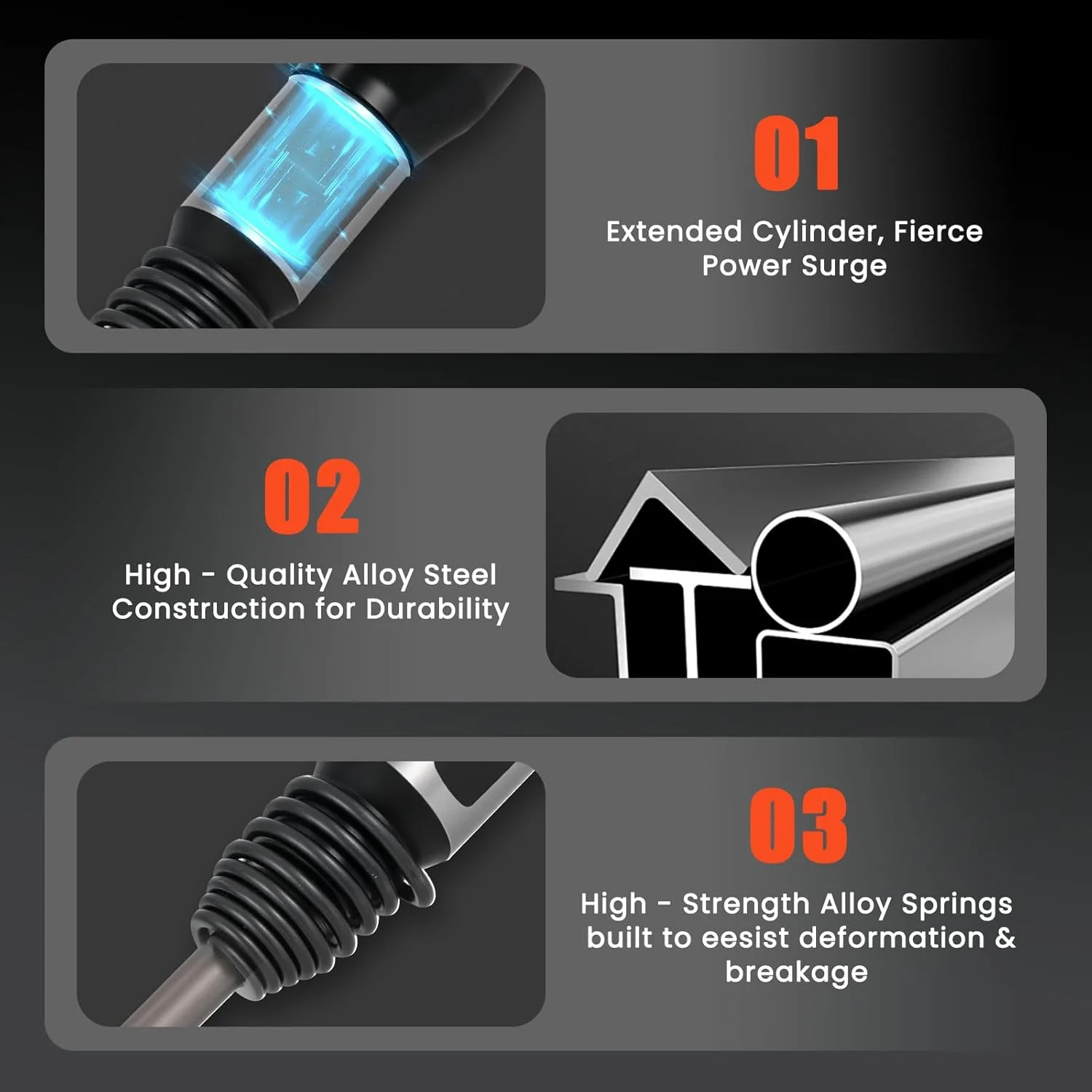 01

Extended Cylinder, Fierce Power Surge

02

High - Quality Alloy Steel Construction for Durability

03

High - Strength Alloy Springs built to eesist deformation & breakage