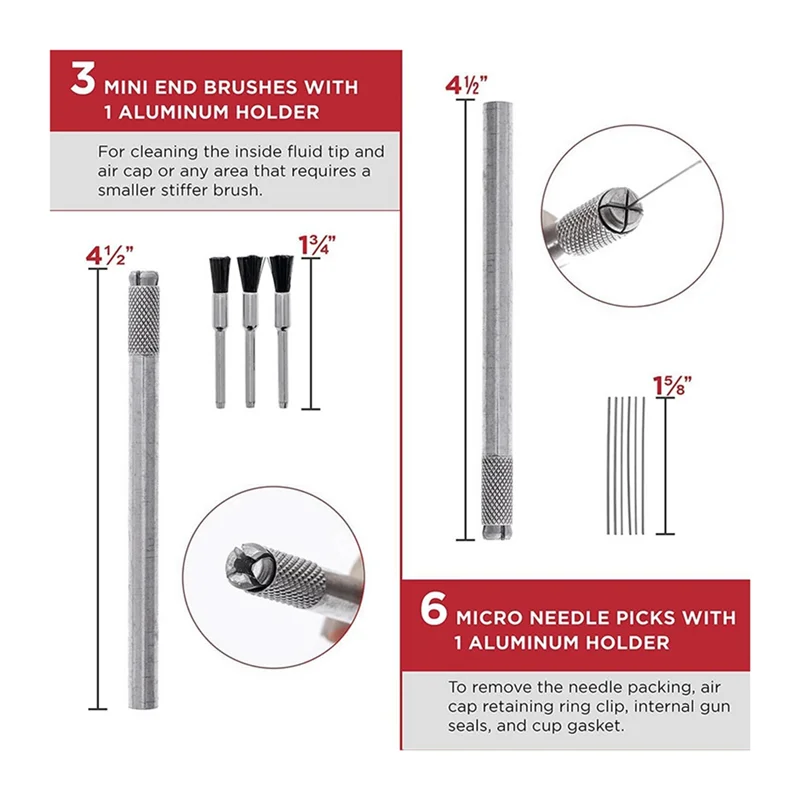 3 MINI END BRUSHES WITH 1 ALUMINUM HOLDER

For cleaning the inside fluid tip and air cap or any area that requires a smaller stiffer brush.

4½"

1¾"

4½"

1⅝"

6 MICRO NEEDLE PICKS WITH 1 ALUMINUM HOLDER

To remove the needle packing, air cap retaining ring clip, internal gun seals, and cup gasket.