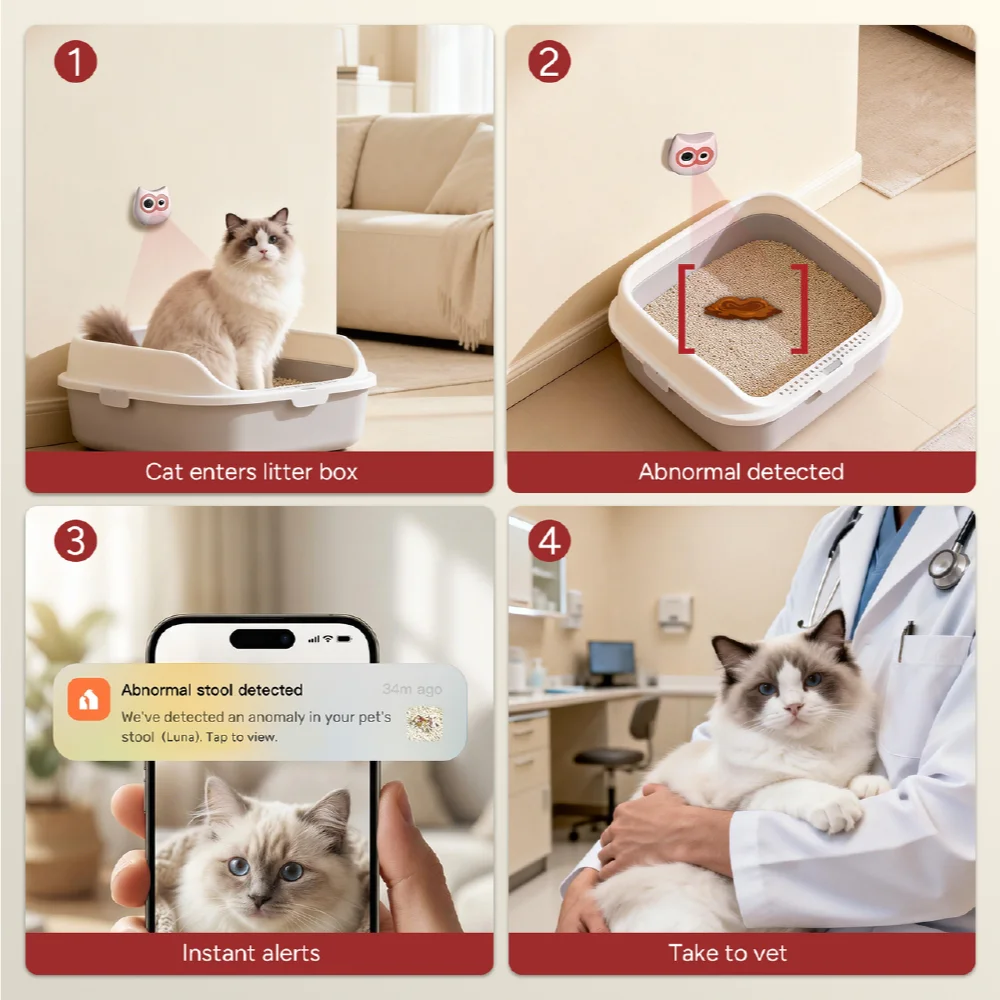 1

Cat enters litter box

2

Abnormal detected

3

Abnormal stool detected 34m ago

We've detected an anomaly in your pet's stool (Luna). Tap to view.

Instant alerts

4

Take to vet