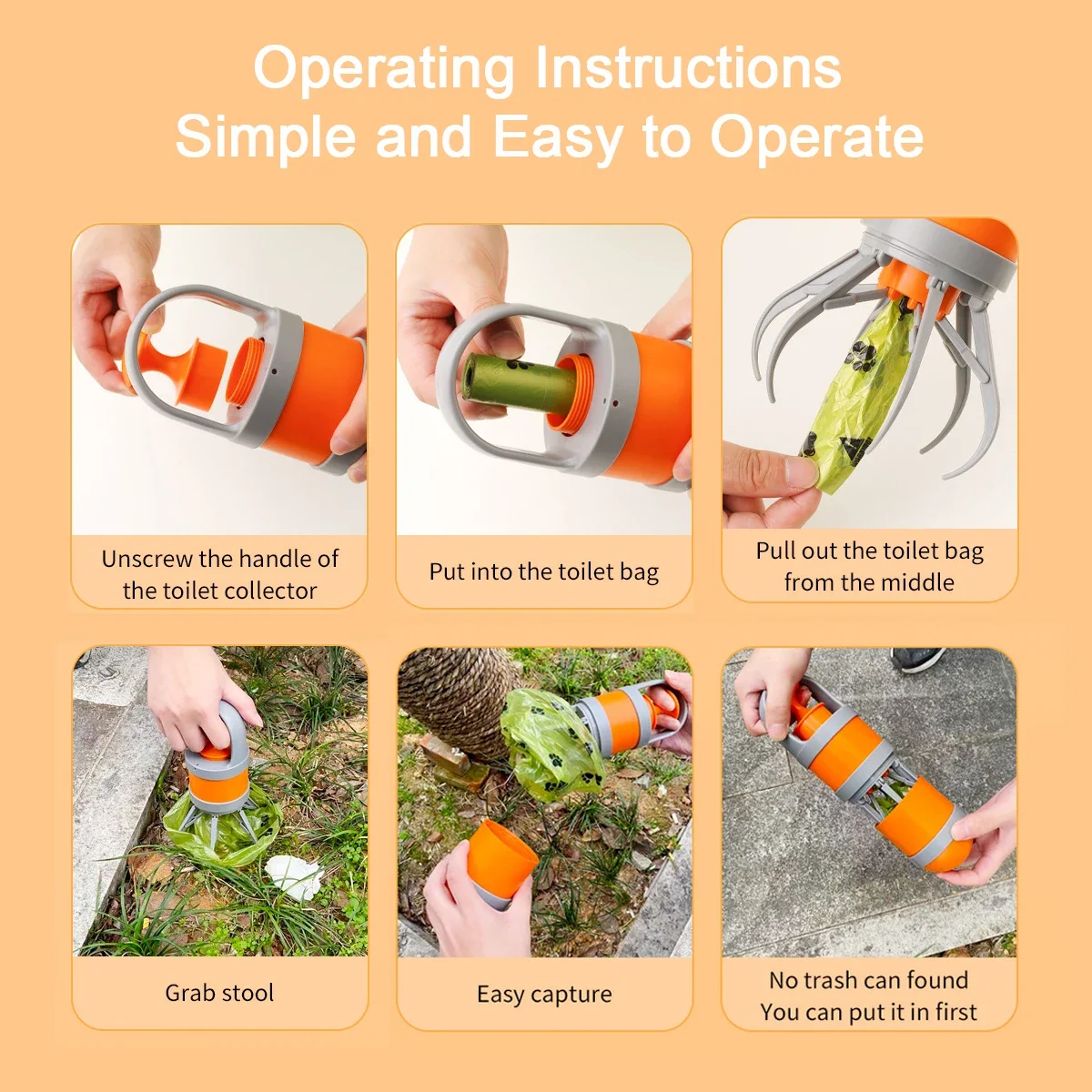 Operating Instructions
Simple and Easy to Operate

Unscrew the handle of the toilet collector

Put into the toilet bag

Pull out the toilet bag from the middle

Grab stool

Easy capture

No trash can found
You can put it in first