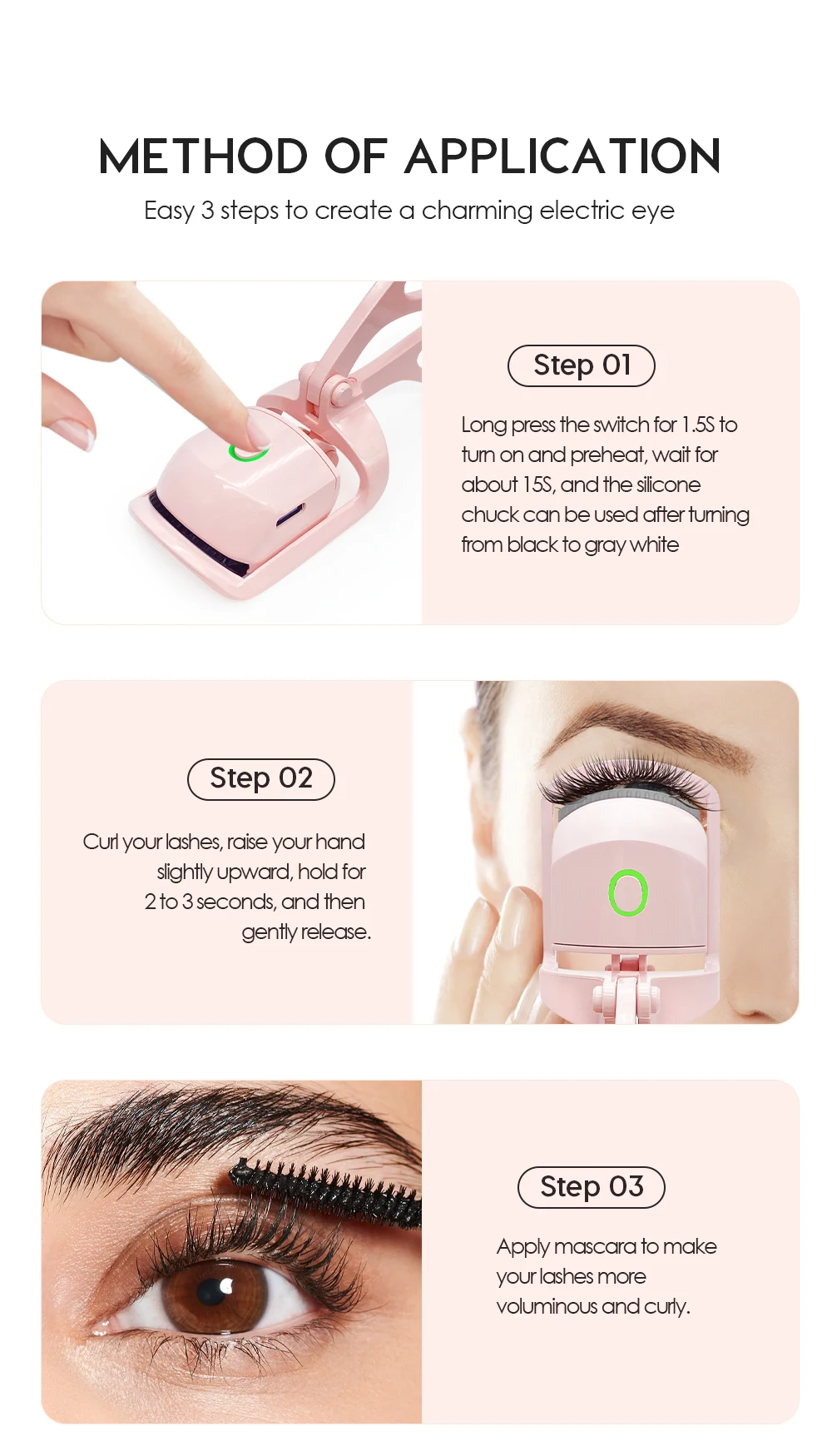 METHOD OF APPLICATION

Easy 3 steps to create a charming electric eye

Step 01

Long press the switch for 1.5S to turn on and preheat, wait for about 15S, and the silicone chuck can be used after turning from black to gray white

Step 02

Curl your lashes, raise your hand slightly upward, hold for 2 to 3 seconds, and then gently release.

Step 03

Apply mascara to make your lashes more voluminous and curly.