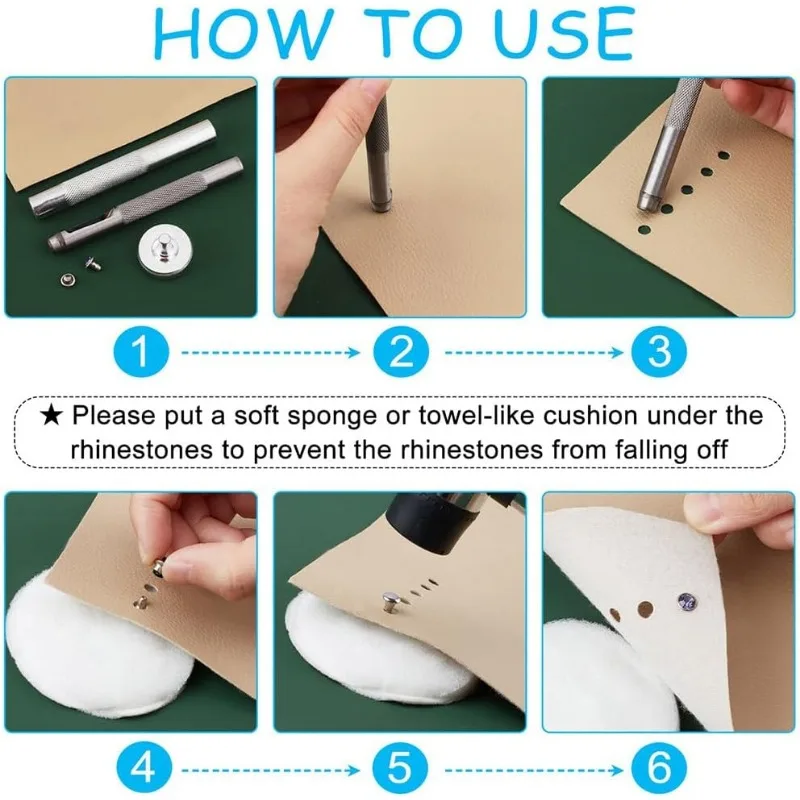 HOW TO USE

1
2
3

★ Please put a soft sponge or towel-like cushion under the rhinestones to prevent the rhinestones from falling off

4
5
6