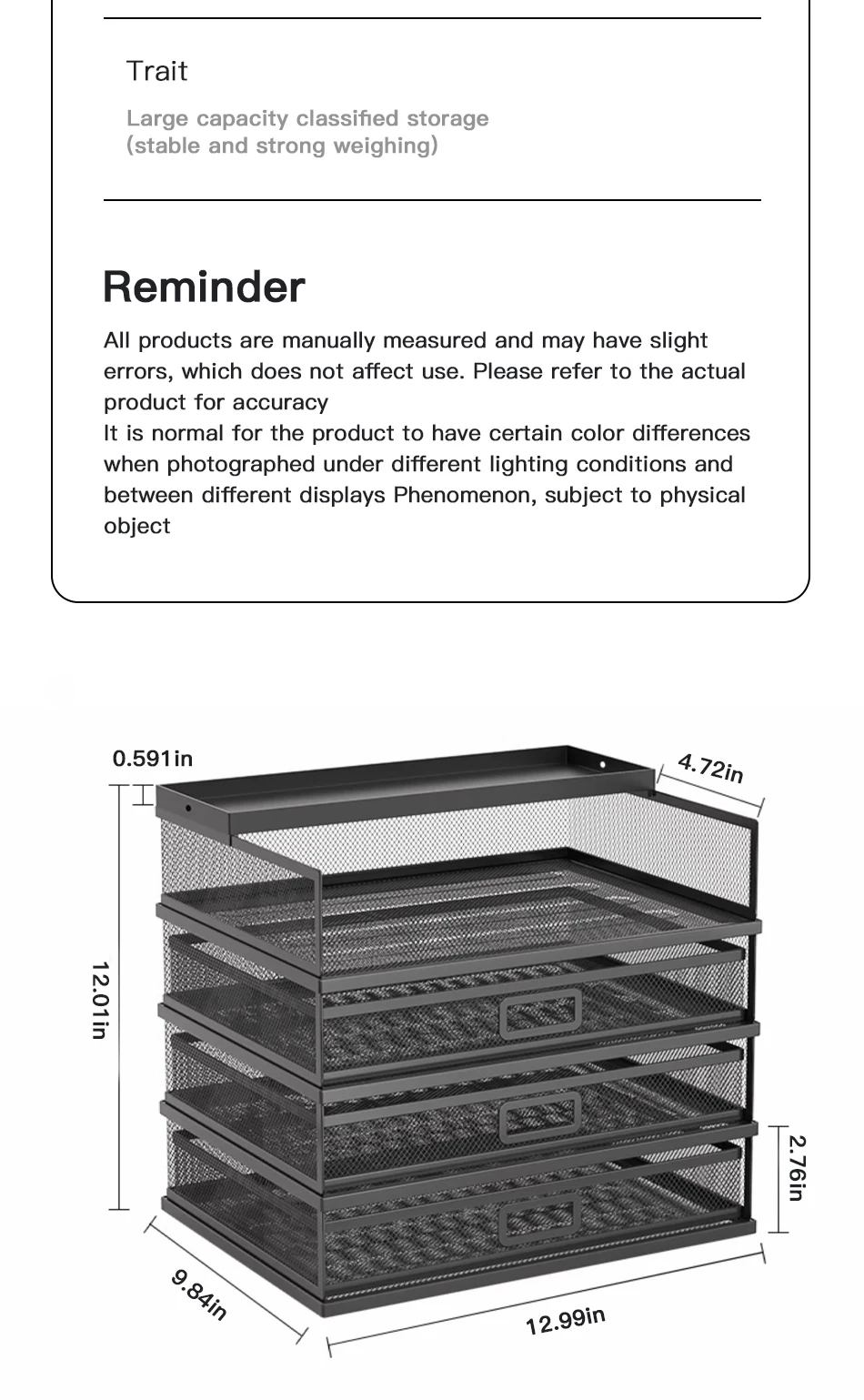 Trait

Large capacity classified storage
(stable and strong weighing)

Reminder

All products are manually measured and may have slight errors, which does not affect use. Please refer to the actual product for accuracy
It is normal for the product to have certain color differences when photographed under different lighting conditions and between different displays Phenomenon, subject to physical object

0.591in
4.72in
12.01in
2.76in
9.84in
12.99in