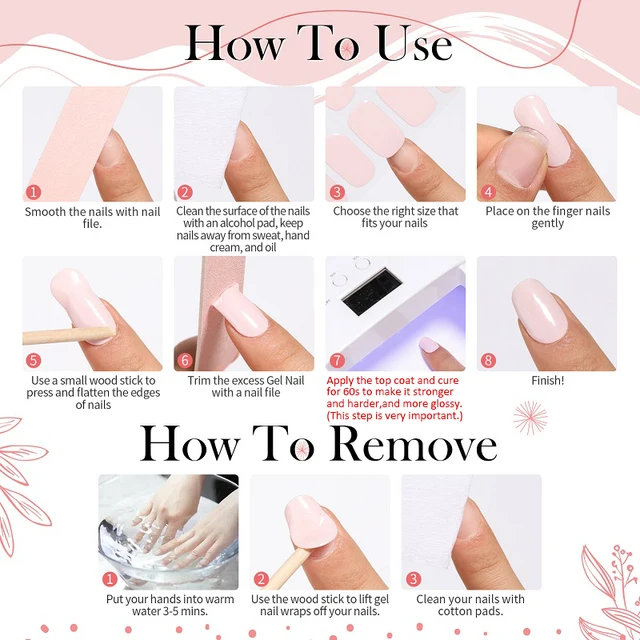 How To Use

1
Smooth the nails with nail file.

2
Clean the surface of the nails with an alcohol pad, keep nails away from sweat, hand cream, and oil

3
Choose the right size that fits your nails

4
Place on the finger nails gently

5
Use a small wood stick to press and flatten the edges of nails

6
Trim the excess Gel Nail with a nail file

7
Apply the top coat and cure for 60s to make it stronger and harder,and more glossy. (This step is very important.)

8
Finish!

How To Remove

1
Put your hands into warm water 3-5 mins.

2
Use the wood stick to lift gel nail wraps off your nails.

3
Clean your nails with cotton pads.