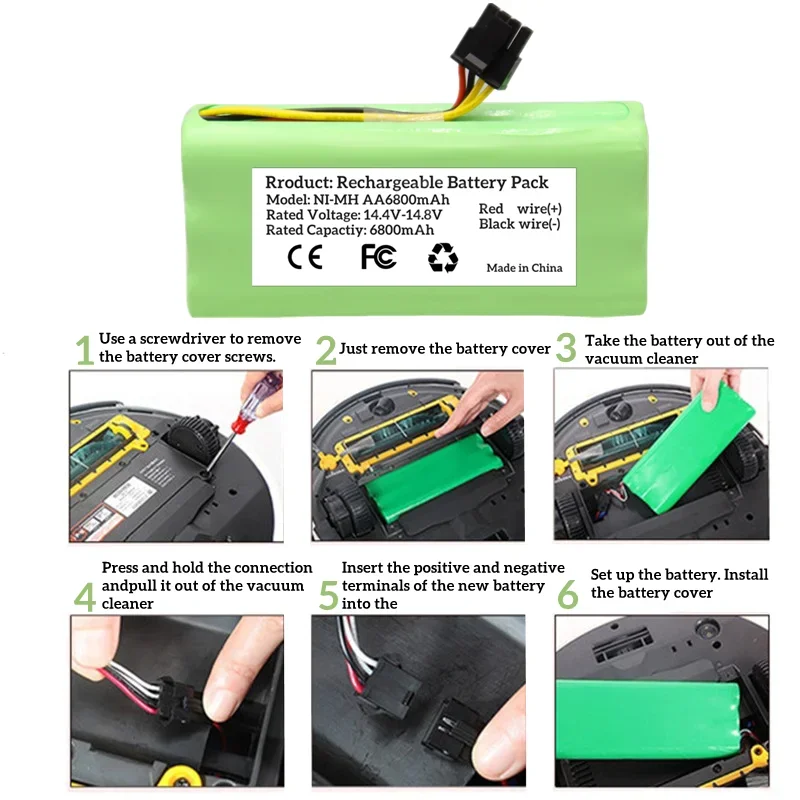 Rroduct: Rechargeable Battery Pack
Model: NI-MH AA6800mAh
Rated Voltage: 14.4V-14.8V
Rated Capactiy: 6800mAh

Red wire(+)
Black wire(-)

CE FC

Made in China

1 Use a screwdriver to remove the battery cover screws.

2 Just remove the battery cover

3 Take the battery out of the vacuum cleaner

4 Press and hold the connection andpull it out of the vacuum cleaner

5 Insert the positive and negative terminals of the new battery into the

6 Set up the battery. Install the battery cover