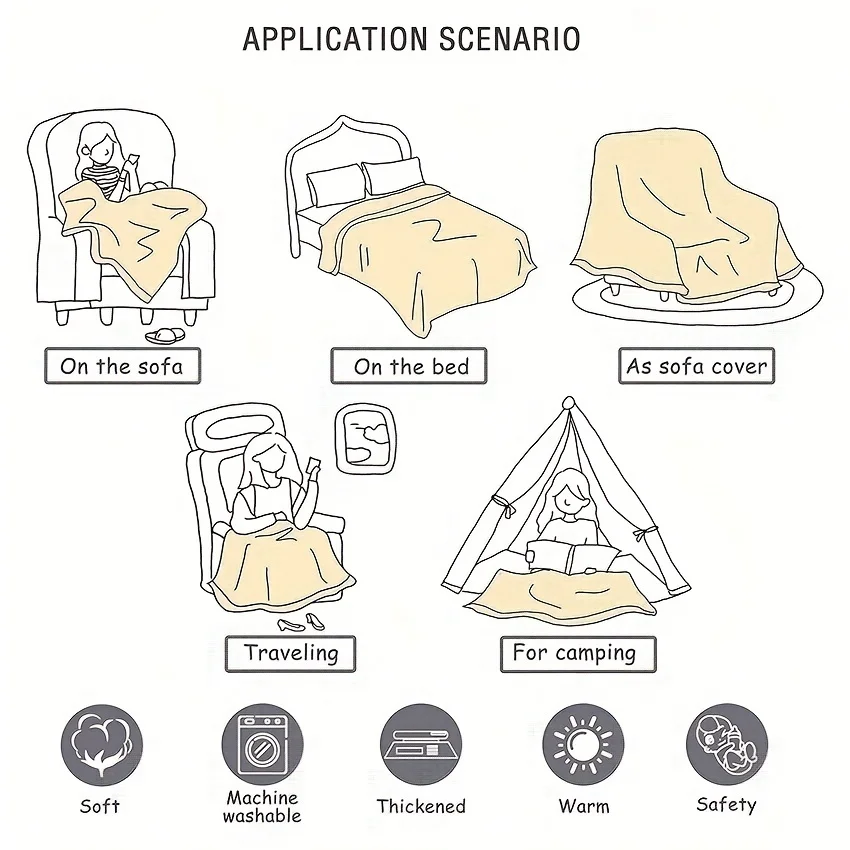 APPLICATION SCENARIO

On the sofa

On the bed

As sofa cover

Traveling

For camping

Soft

Machine washable

Thickened

Warm

Safety