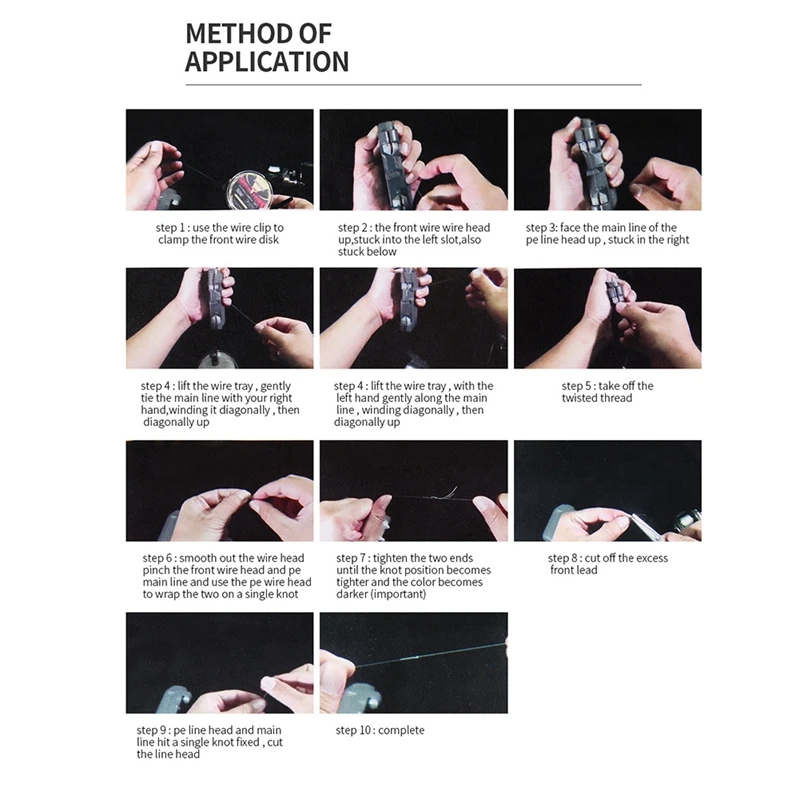 METHOD OF APPLICATION

step 1 : use the wire clip to clamp the front wire disk

step 2 : the front wire wire head up,stuck into the left slot,also stuck below

step 3: face the main line of the pe line head up , stuck in the right

step 4 : lift the wire tray , gently tie the main line with your right hand,winding it diagonally , then diagonally up

step 4 : lift the wire tray , with the left hand gently along the main line , winding diagonally , then diagonally up

step 5 : take off the twisted thread

step 6 : smooth out the wire head pinch the front wire head and pe main line and use the pe wire head to wrap the two on a single knot

step 7 : tighten the two ends until the knot position becomes tighter and the color becomes darker (important)

step 8 : cut off the excess front lead

step 9 : pe line head and main line hit a single knot fixed , cut the line head

step 10 : complete