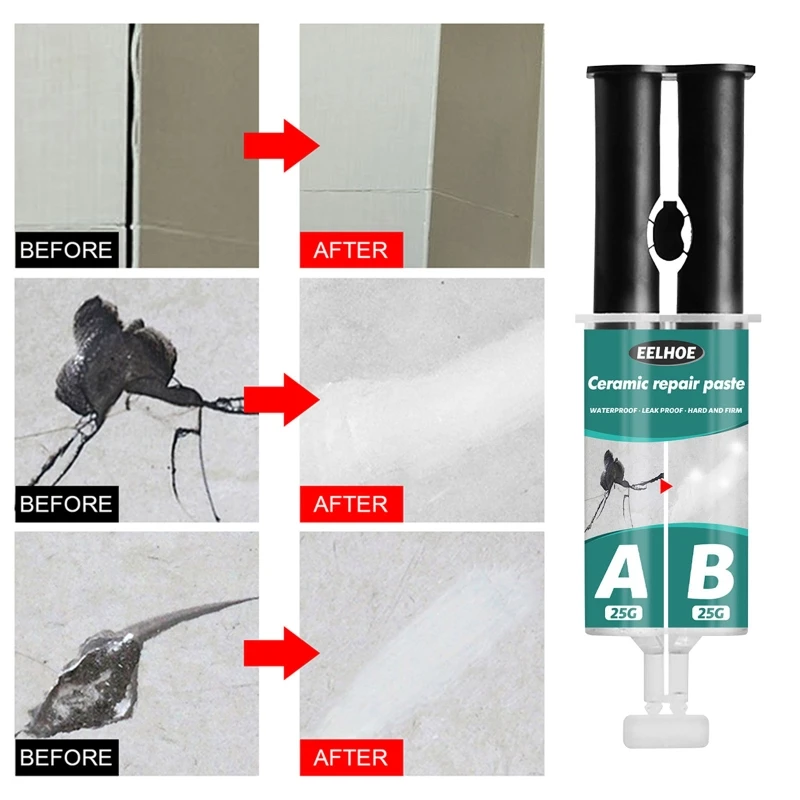 BEFORE
AFTER
BEFORE
AFTER
BEFORE
AFTER

EELHOE
Ceramic repair paste
WATERPROOF · LEAK PROOF · HARD AND FIRM
A
25G
B
25G