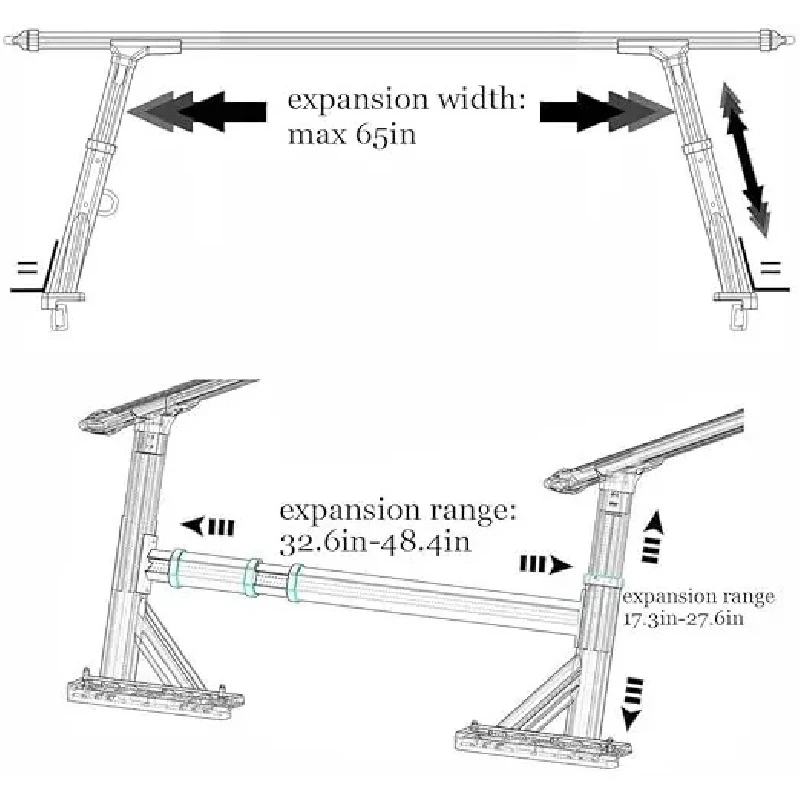 expansion width:
max 65in

expansion range:
32.6in-48.4in

expansion range
17.3in-27.6in