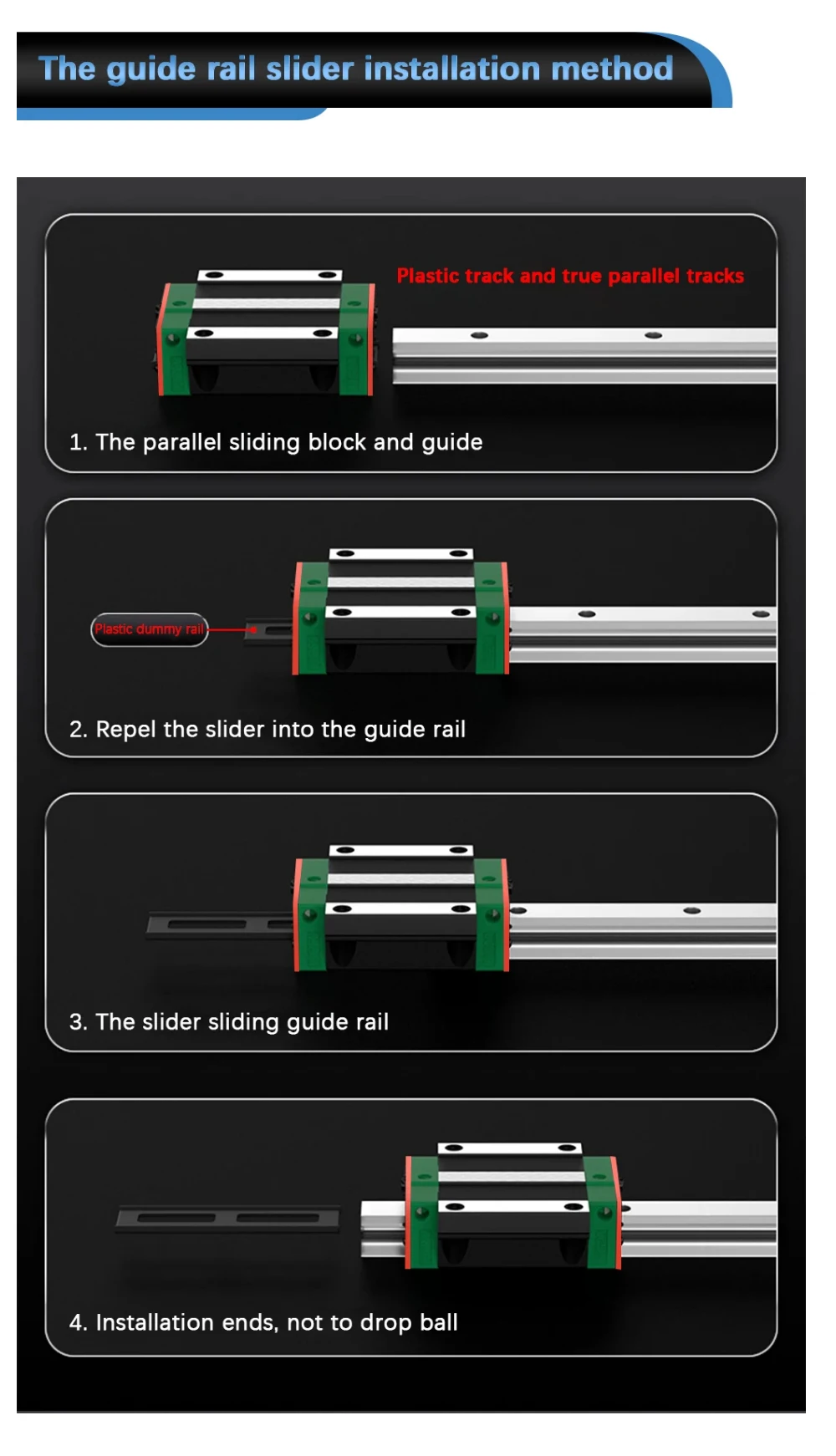 The guide rail slider installation method

Plastic track and true parallel tracks

1. The parallel sliding block and guide

Plastic dummy rail

2. Repel the slider into the guide rail

3. The slider sliding guide rail

4. Installation ends, not to drop ball