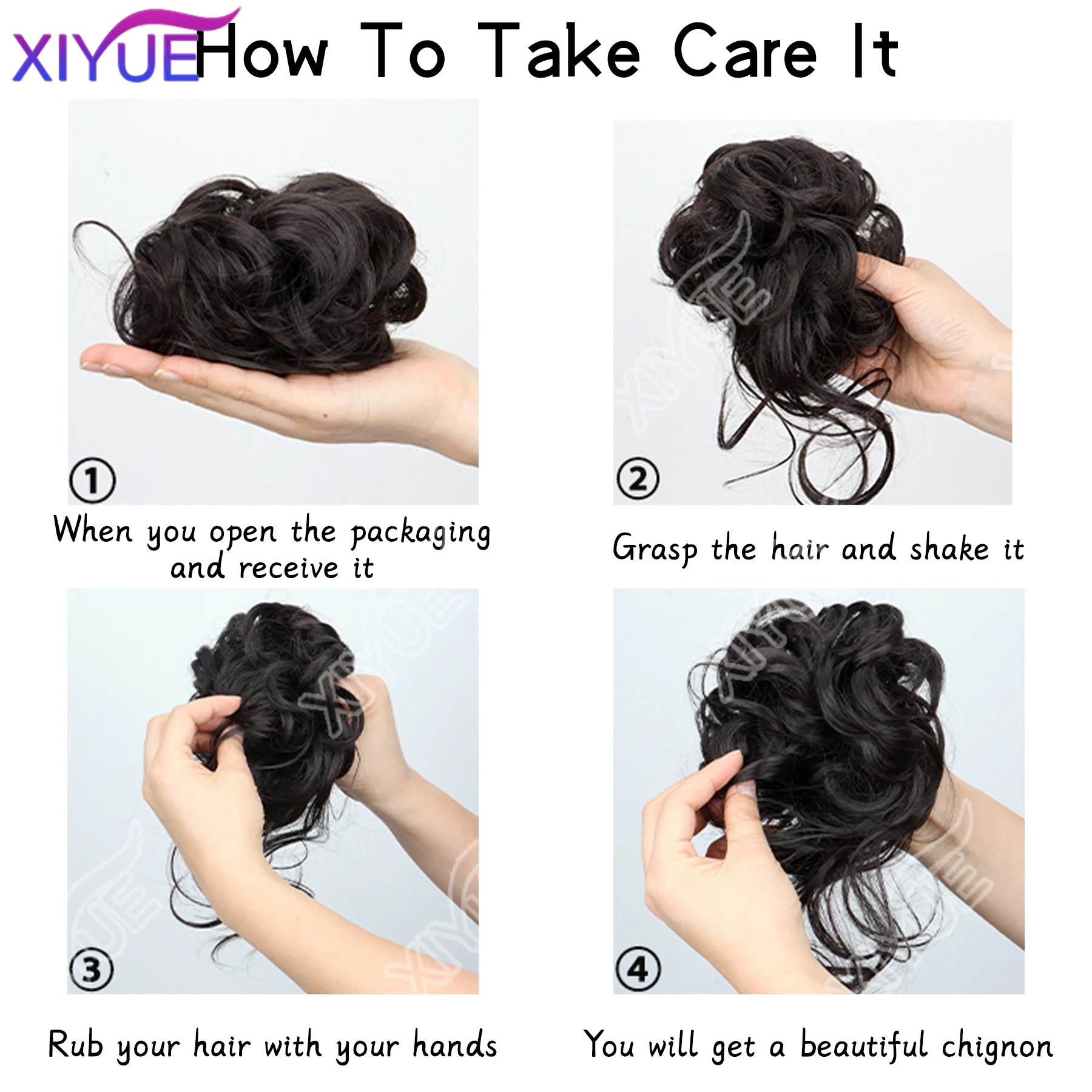 XIYUE How To Take Care It

①

When you open the packaging and receive it

②

Grasp the hair and shake it

③

Rub your hair with your hands

④

You will get a beautiful chignon