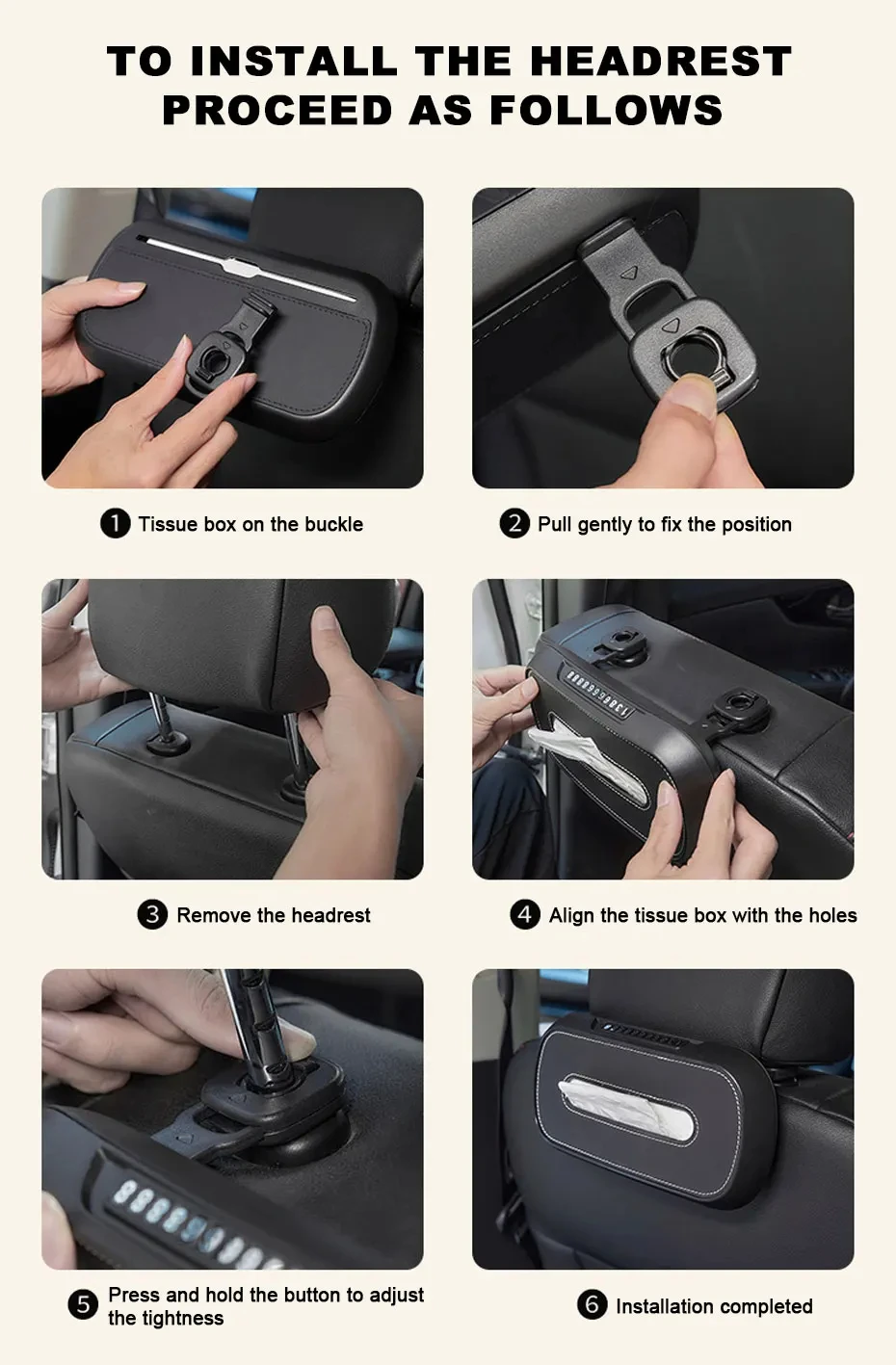 TO INSTALL THE HEADREST PROCEED AS FOLLOWS

1 Tissue box on the buckle

2 Pull gently to fix the position

3 Remove the headrest

4 Align the tissue box with the holes

5 Press and hold the button to adjust the tightness

6 Installation completed