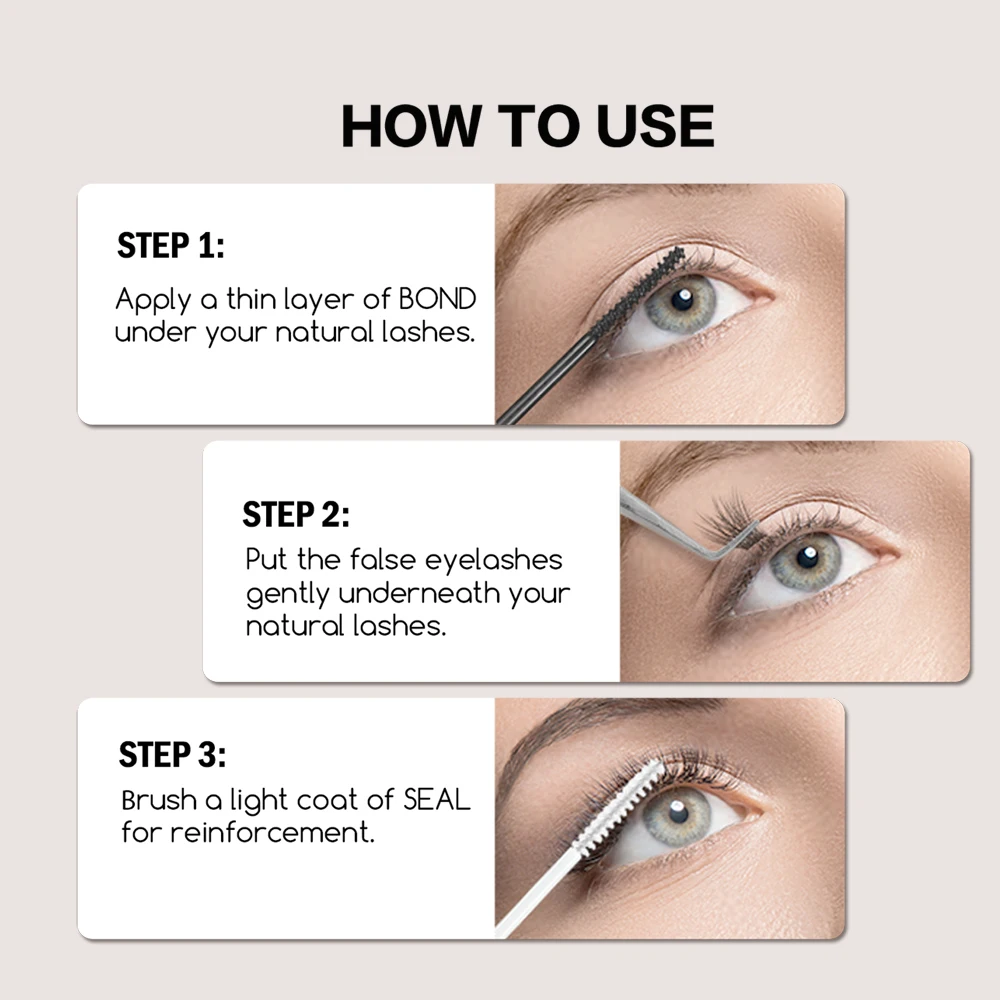 HOW TO USE

STEP 1:

Apply a thin layer of BOND under your natural lashes.

STEP 2:

Put the false eyelashes gently underneath your natural lashes.

STEP 3:

Brush a light coat of SEAL for reinforcement.