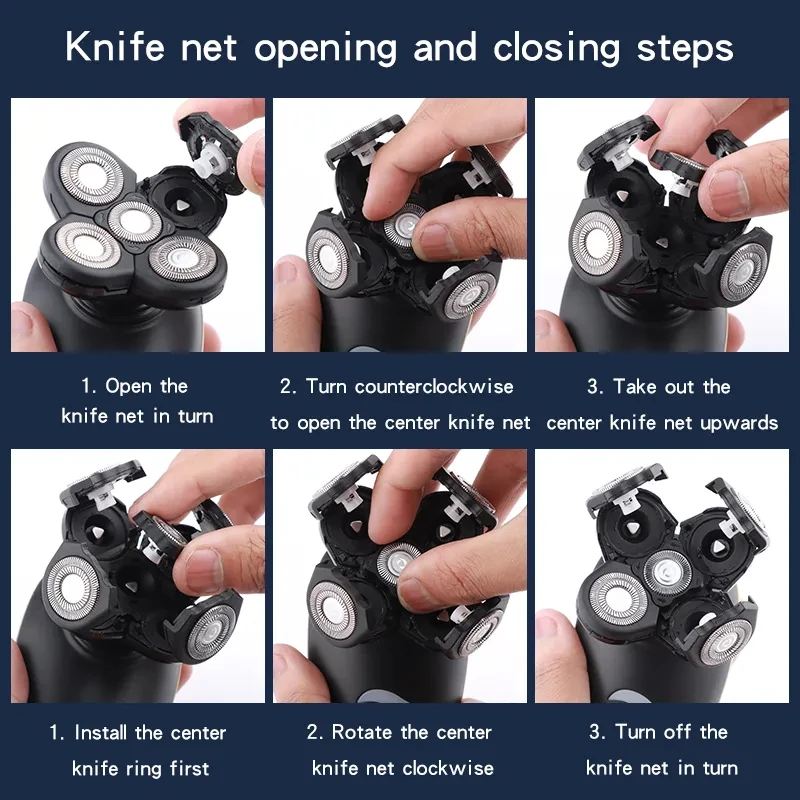 Knife net opening and closing steps

1. Open the knife net in turn

2. Turn counterclockwise to open the center knife net

3. Take out the center knife net upwards

1. Install the center knife ring first

2. Rotate the center knife net clockwise

3. Turn off the knife net in turn