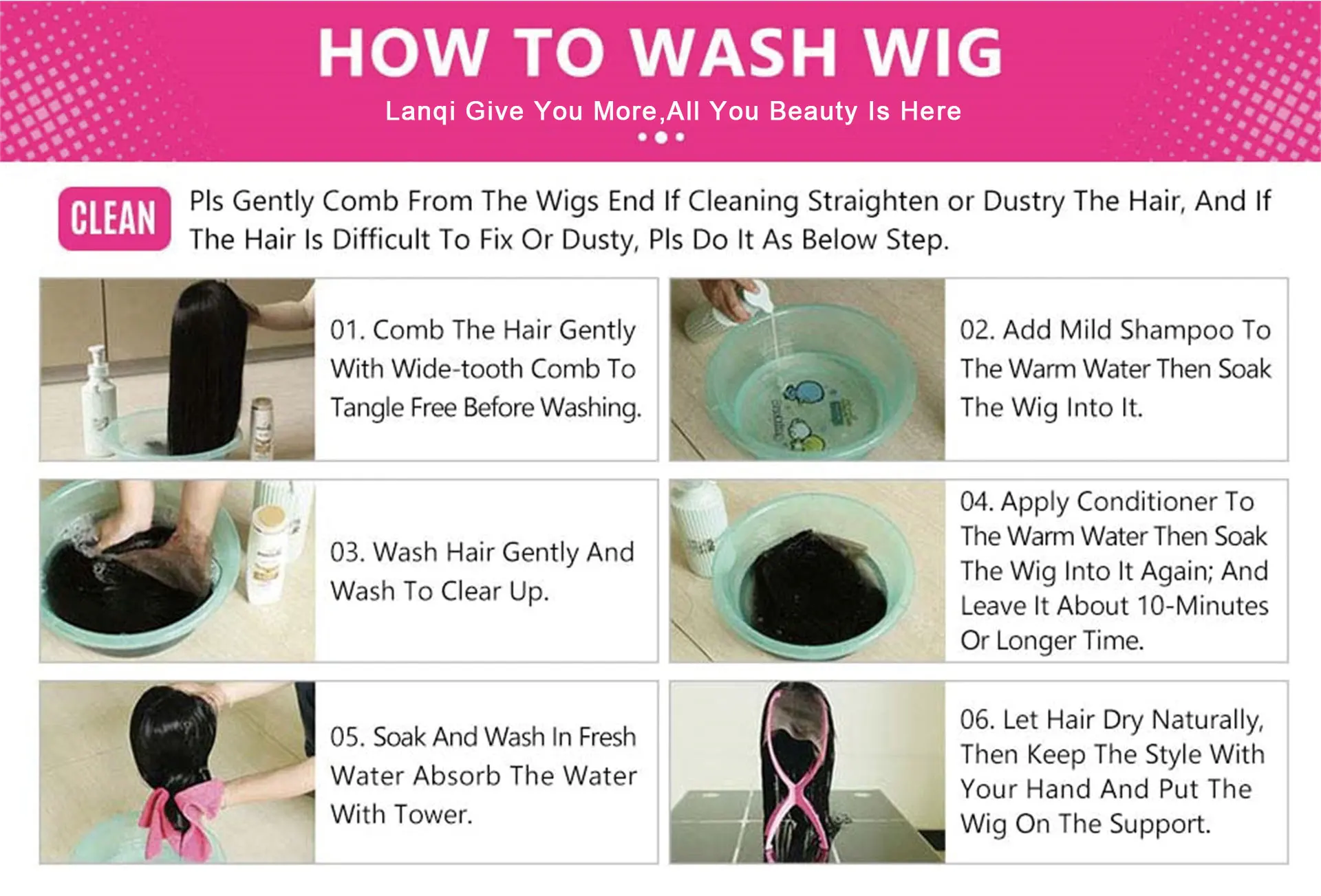 HOW TO WASH WIG

Lanqi Give You More,All You Beauty Is Here

CLEAN

Pls Gently Comb From The Wigs End If Cleaning Straighten or Dustry The Hair, And If The Hair Is Difficult To Fix Or Dusty, Pls Do It As Below Step.

01. Comb The Hair Gently With Wide-tooth Comb To Tangle Free Before Washing.

02. Add Mild Shampoo To The Warm Water Then Soak The Wig Into It.

03. Wash Hair Gently And Wash To Clear Up.

04. Apply Conditioner To The Warm Water Then Soak The Wig Into It Again; And Leave It About 10-Minutes Or Longer Time.

05. Soak And Wash In Fresh Water Absorb The Water With Tower.

06. Let Hair Dry Naturally, Then Keep The Style With Your Hand And Put The Wig On The Support.