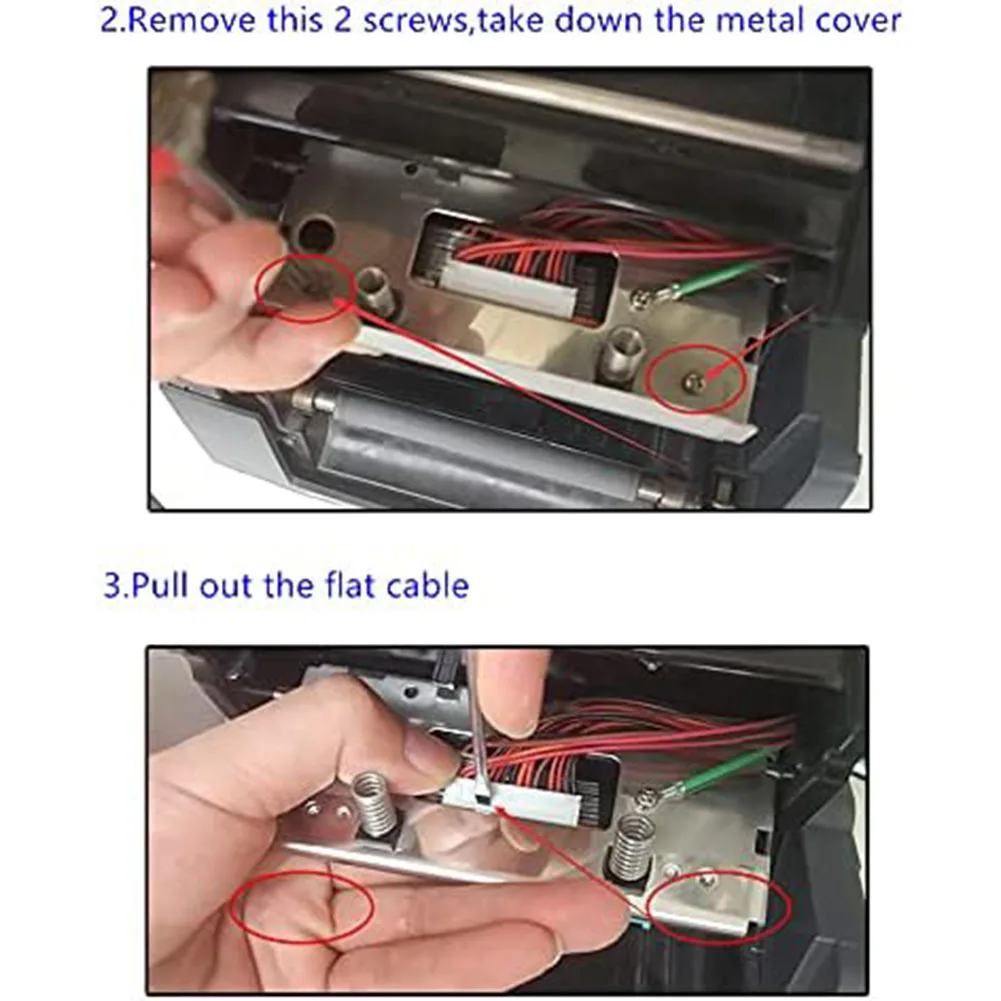 2.Remove this 2 screws,take down the metal cover

3.Pull out the flat cable