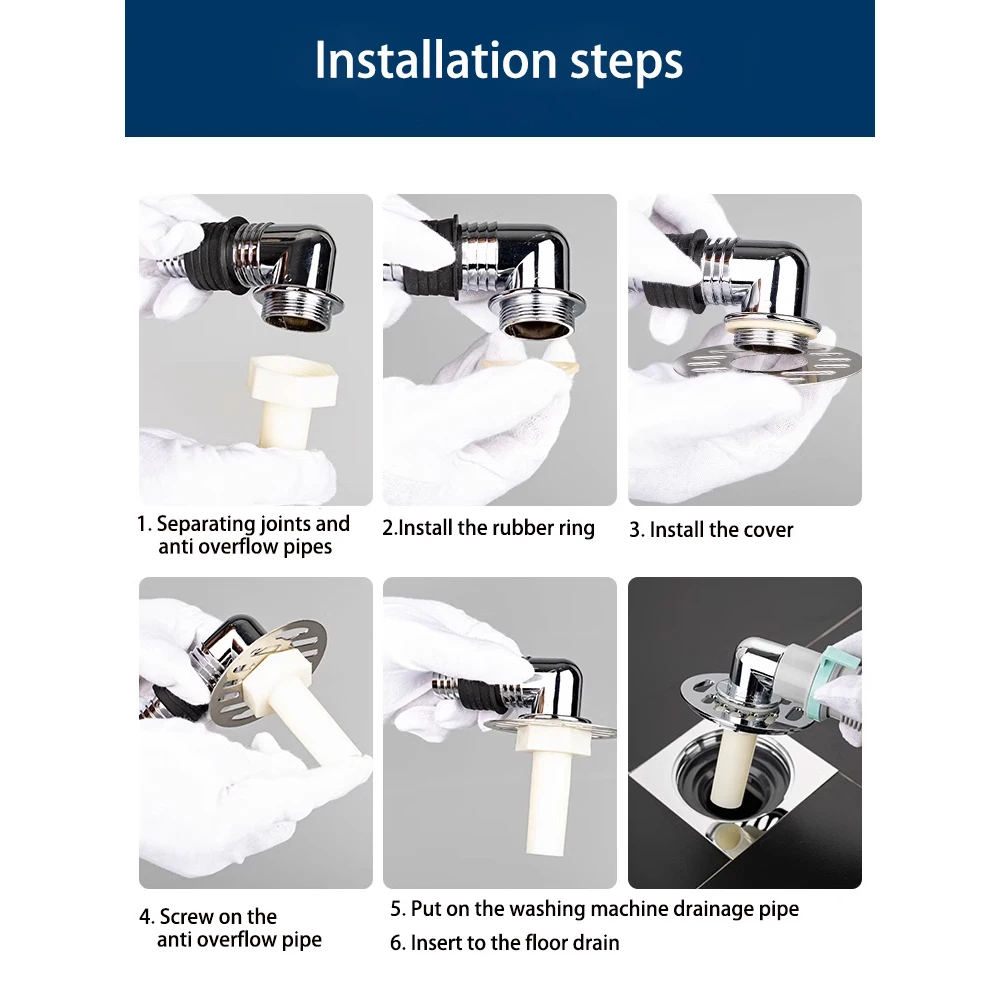 Installation steps

1. Separating joints and anti overflow pipes

2.Install the rubber ring

3. Install the cover

4. Screw on the anti overflow pipe

5. Put on the washing machine drainage pipe

6. Insert to the floor drain