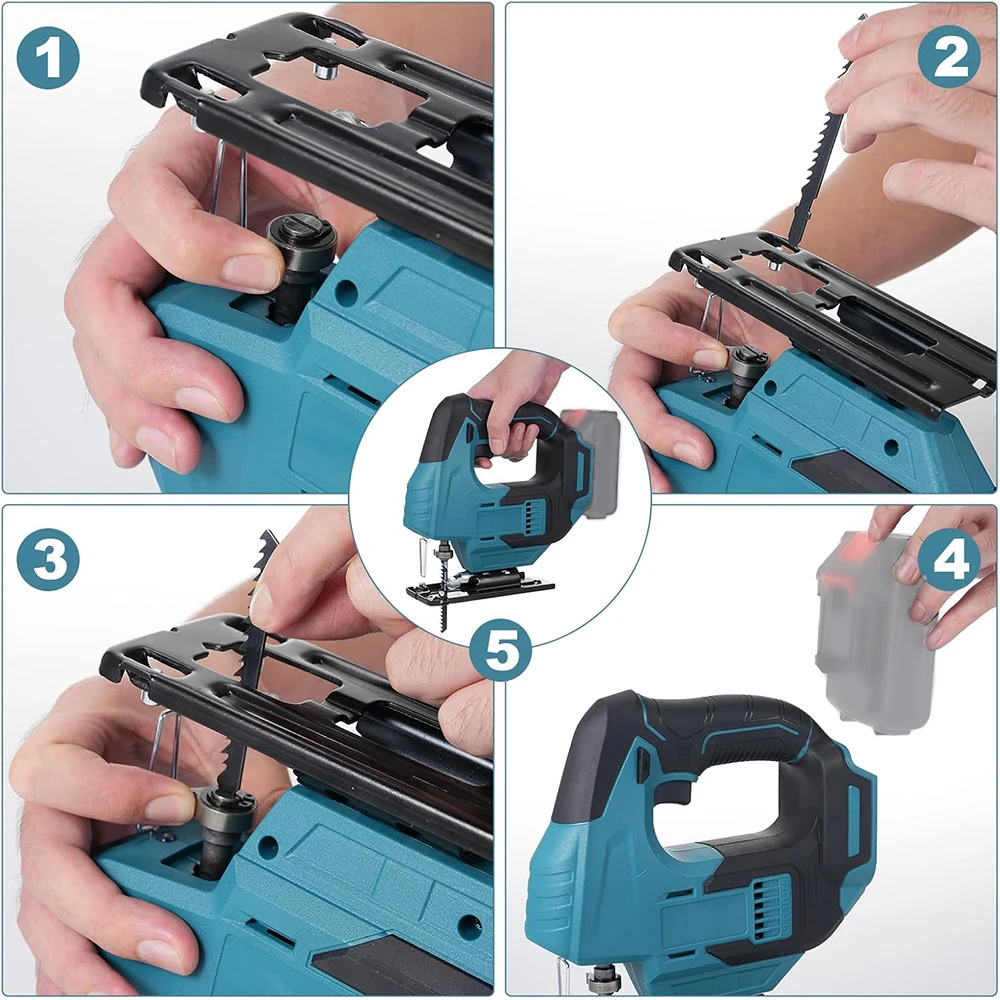 1

2

3

4

5