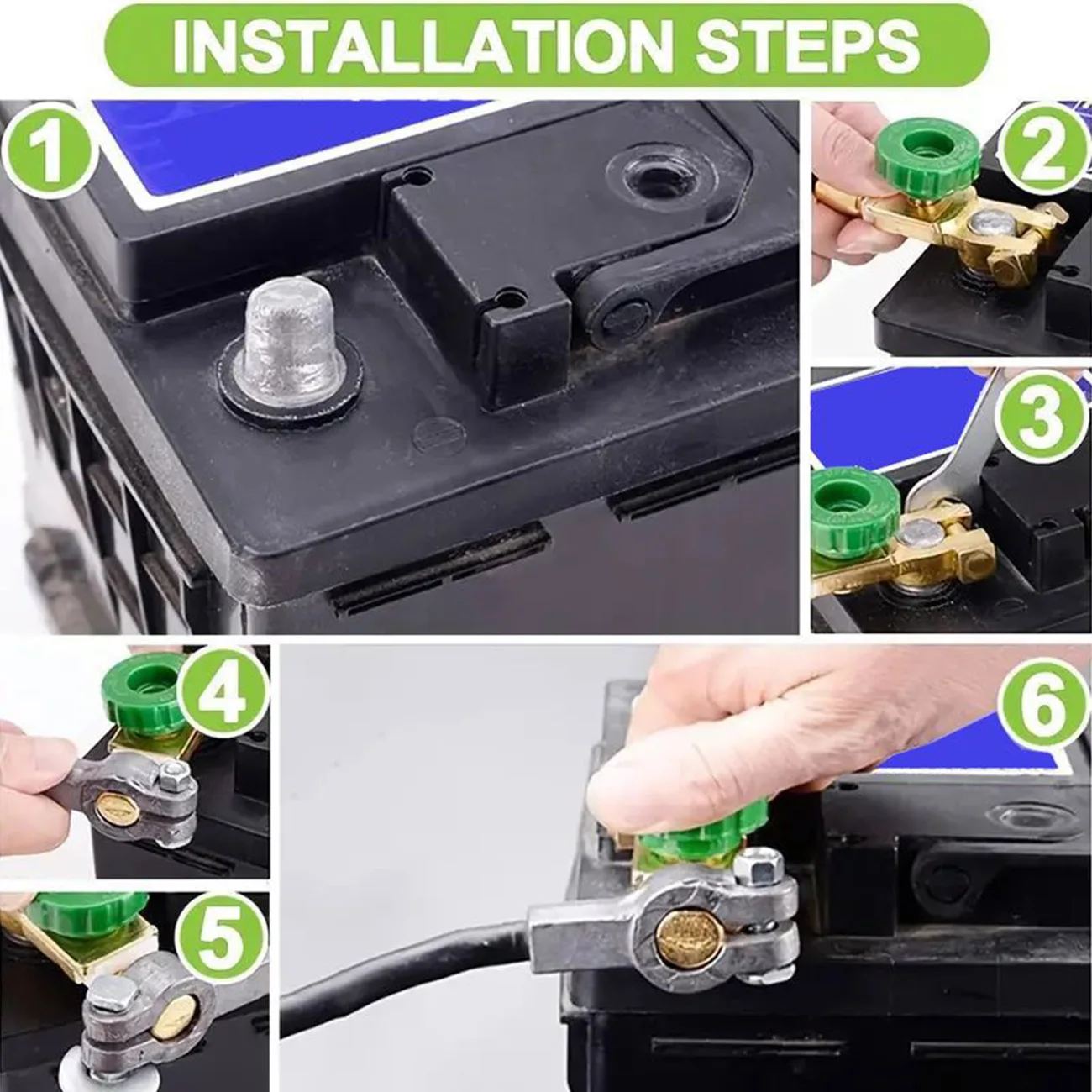 INSTALLATION STEPS

1

2

3

4

5

6